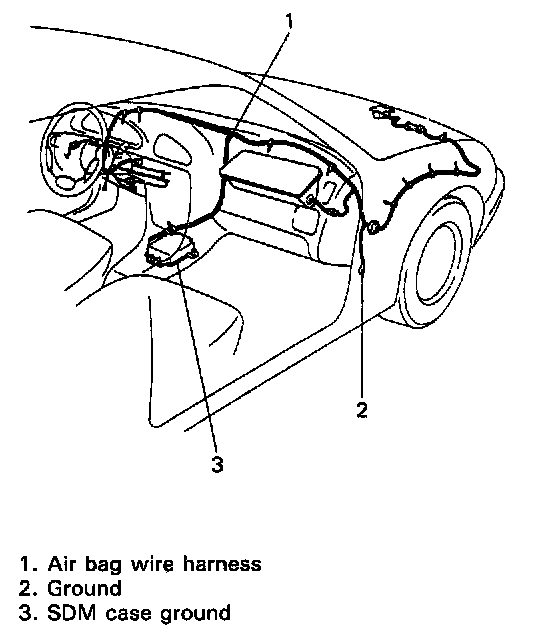 1
2
3

1. Air bag wire harness
2. Ground
3. SDM case ground