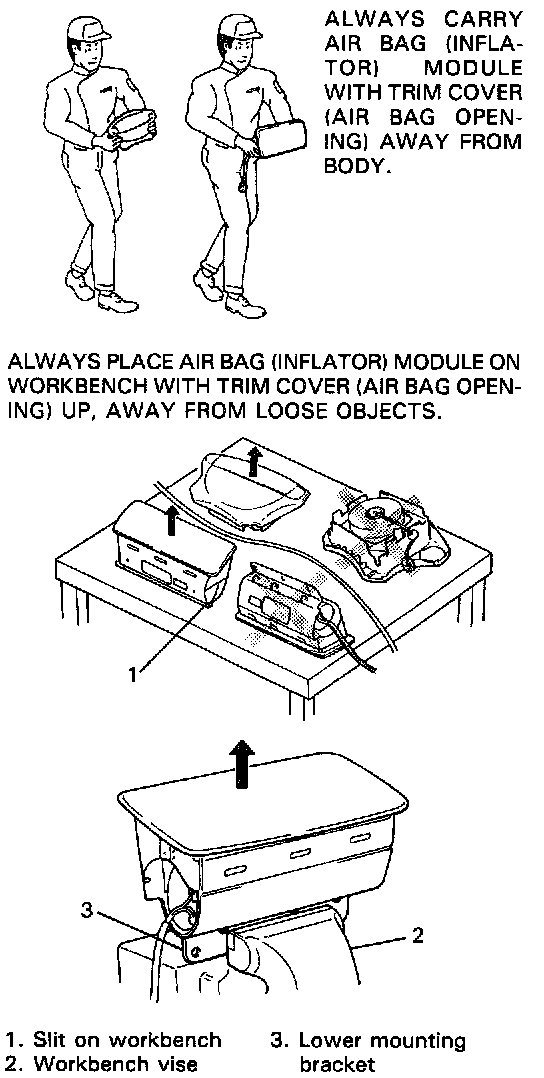 ALWAYS CARRY AIR BAG (INFLATOR) MODULE WITH TRIM COVER (AIR BAG OPENING) AWAY FROM BODY.

ALWAYS PLACE AIR BAG (INFLATOR) MODULE ON WORKBENCH WITH TRIM COVER (AIR BAG OPENING) UP, AWAY FROM LOOSE OBJECTS.

1

3

2

1. Slit on workbench
2. Workbench vise
3. Lower mounting bracket