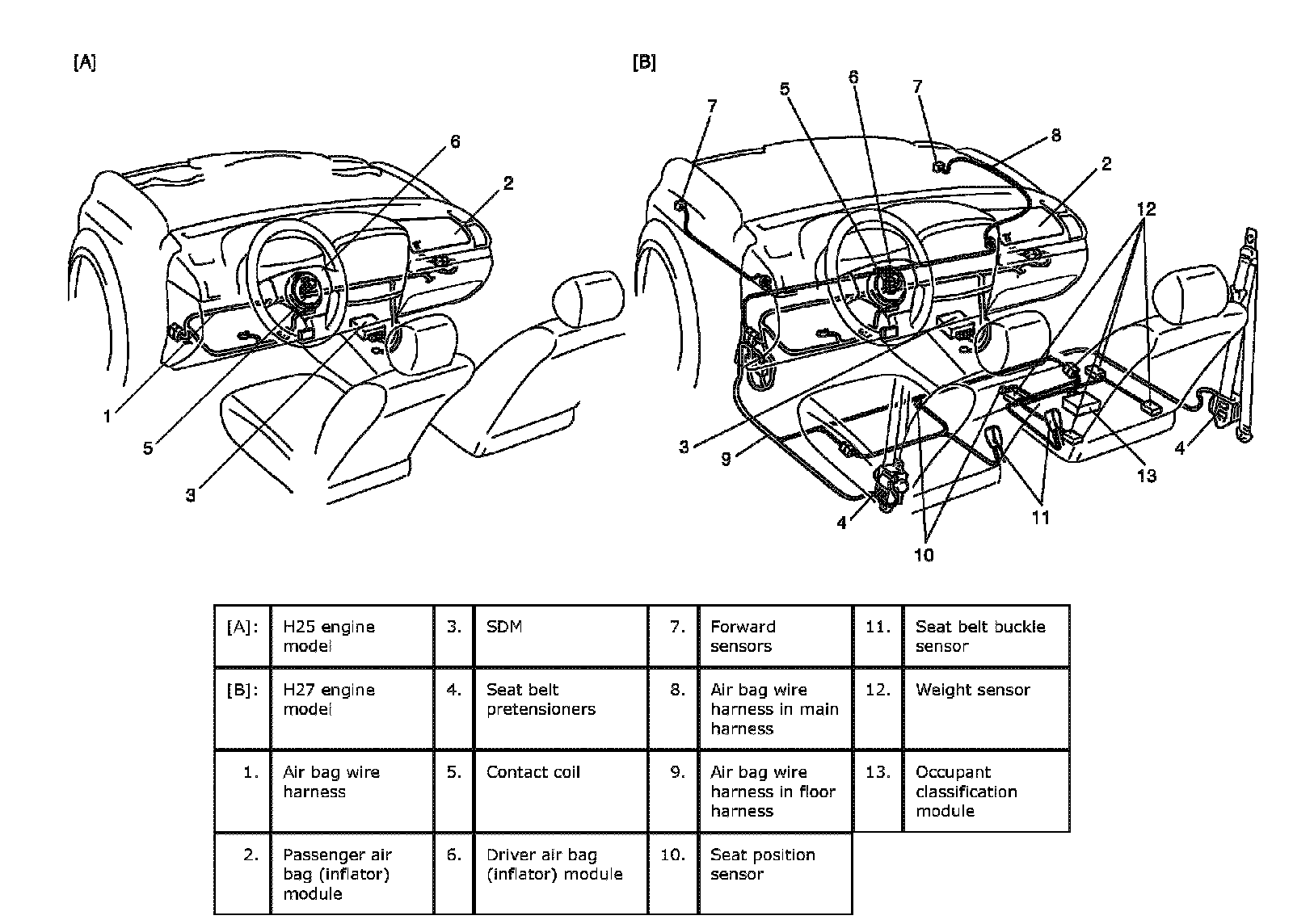 [A]

6
2
1
5
3

[B]

7
5
6
7
8
2
12
3
9
4
10
11
13
4

| [A]: | H25 engine model | 3. | SDM | 7. | Forward sensors | 11. | Seat belt buckle sensor |
|---|---|---|---|---|---|---|---|
| [B]: | H27 engine model | 4. | Seat belt pretensioners | 8. | Air bag wire harness in main harness | 12. | Weight sensor |
| 1. | Air bag wire harness | 5. | Contact coil | 9. | Air bag wire harness in floor harness | 13. | Occupant classification module |
| 2. | Passenger air bag (inflator) module | 6. | Driver air bag (inflator) module | 10. | Seat position sensor | | |