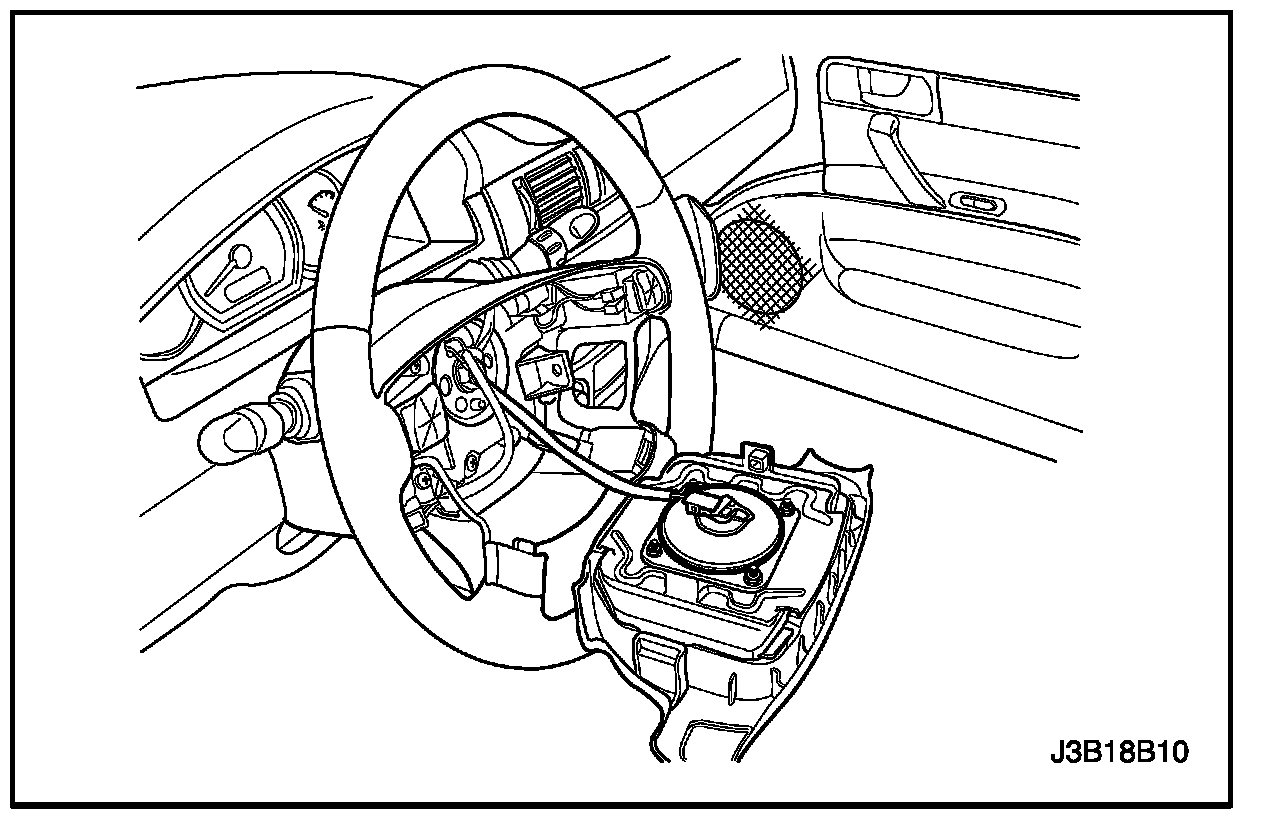 J3B18B10