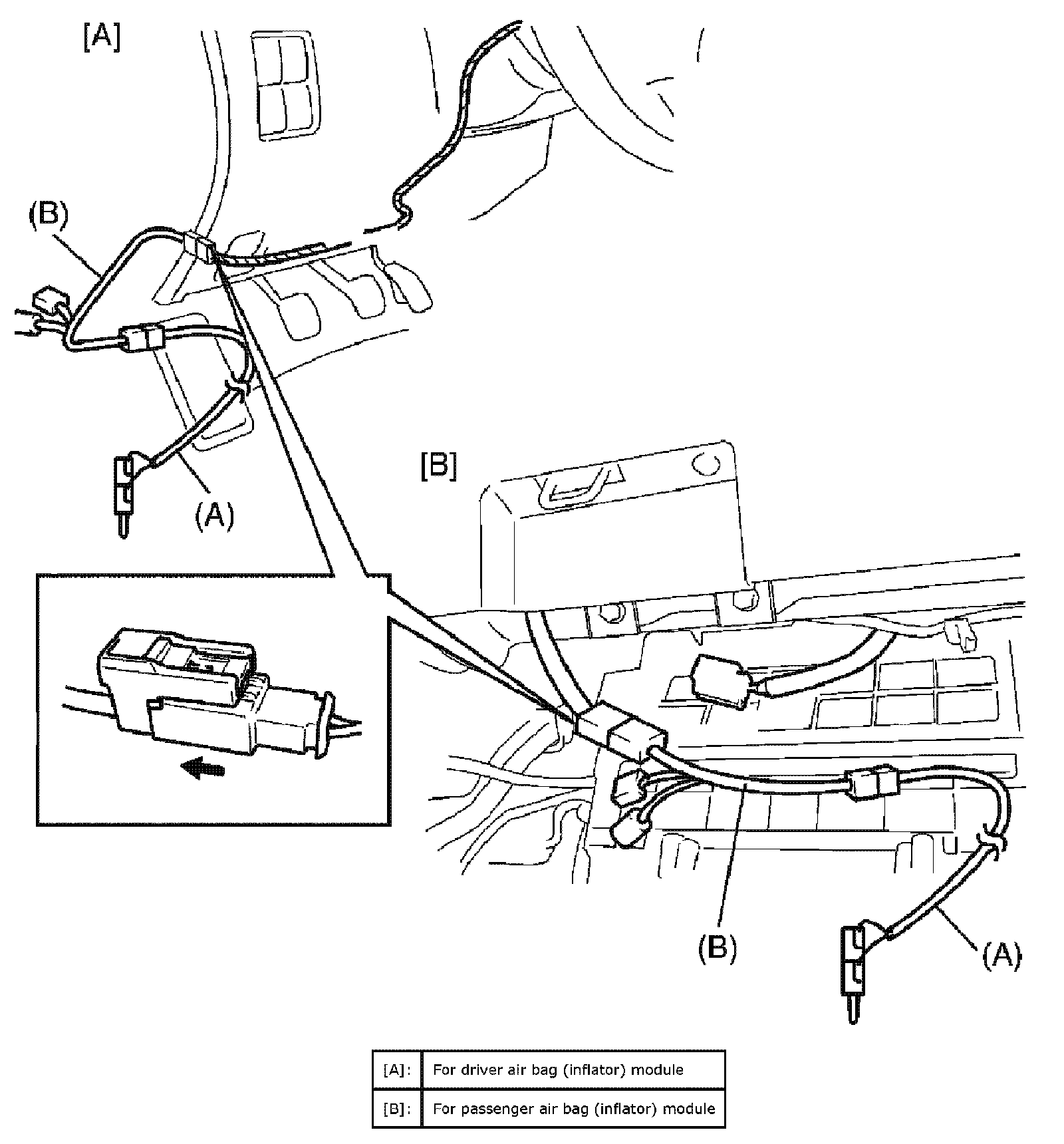 [A]

(B)

(A)

[B]

(B)

(A)

| [A]: | For driver air bag (inflator) module |
|---|---|
| [B]: | For passenger air bag (inflator) module |