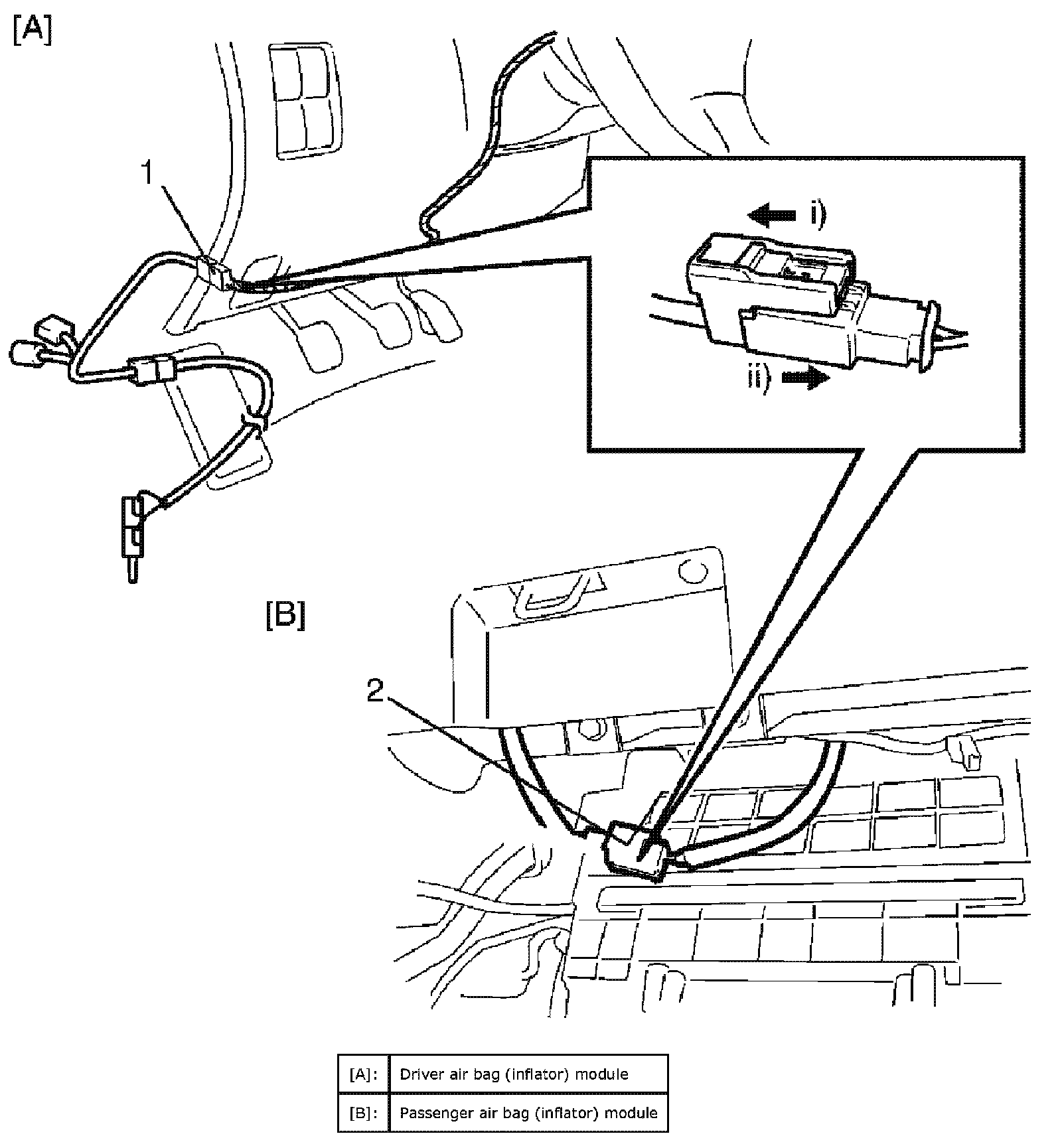 [A]

1

i)

ii)

[B]

2

| [A]: | Driver air bag (inflator) module |
|---|---|
| [B]: | Passenger air bag (inflator) module |