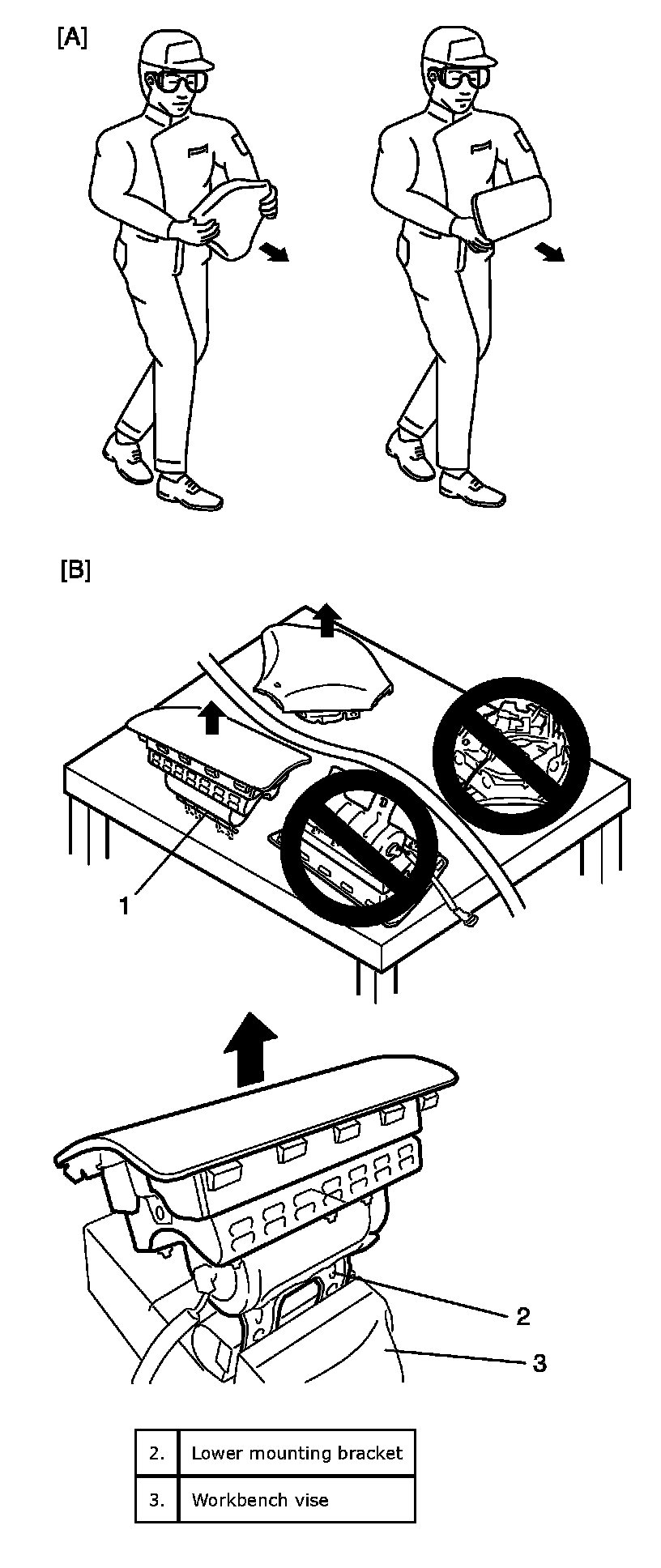 [A]

[B]

1

2

3

| 2. | Lower mounting bracket |
|---|---|
| 3. | Workbench vise |