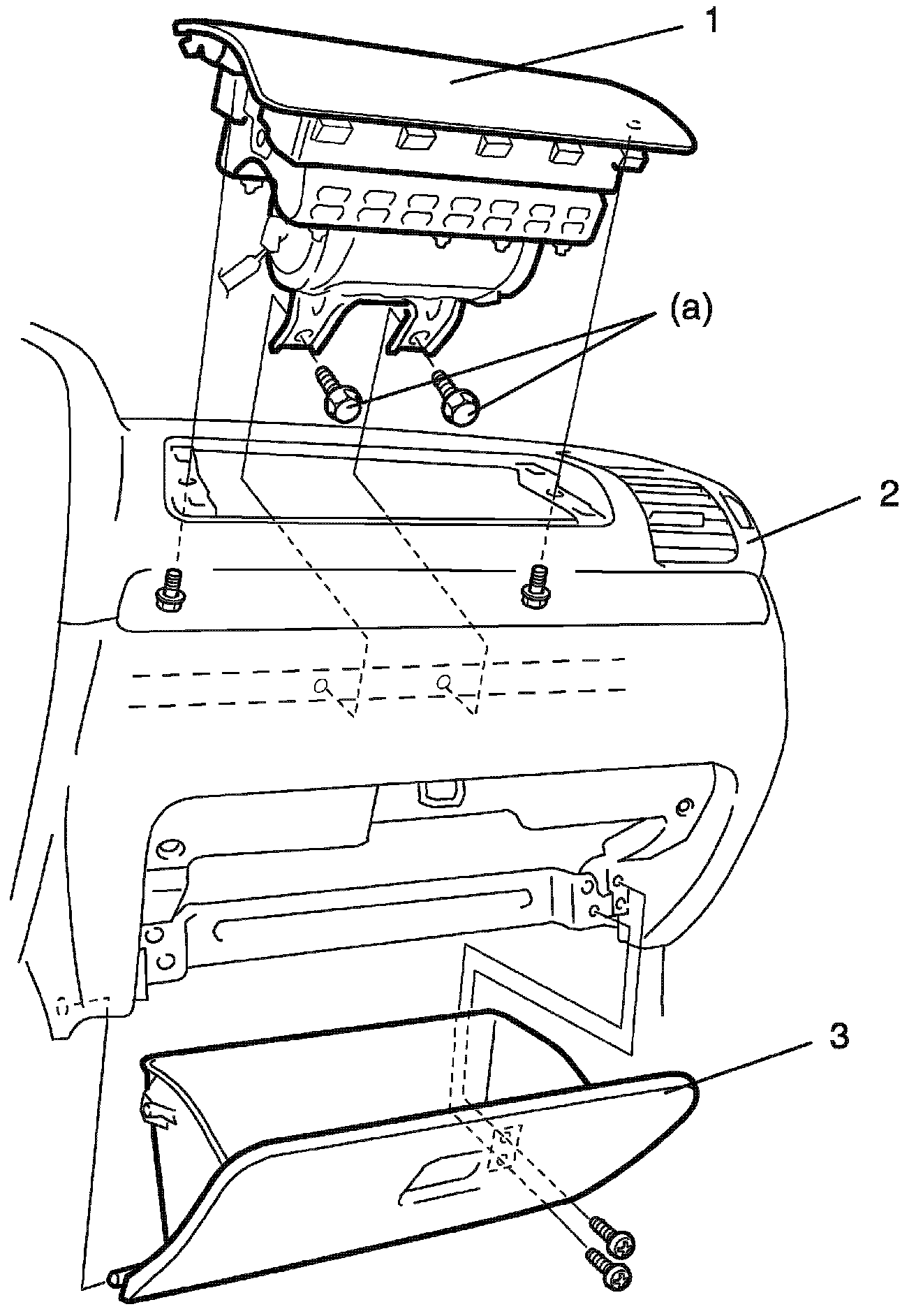 1
(a)
2
3