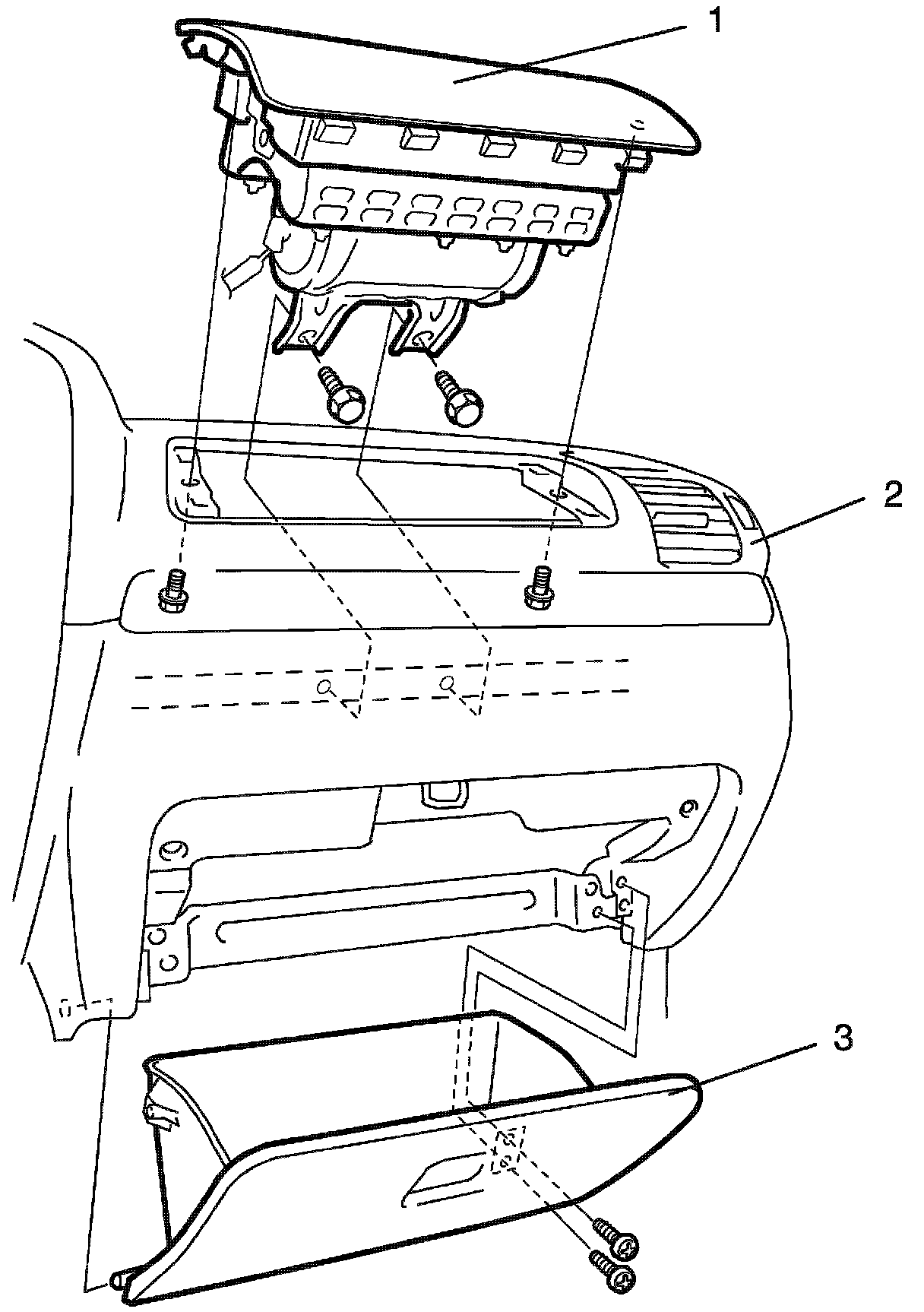 1
2
3