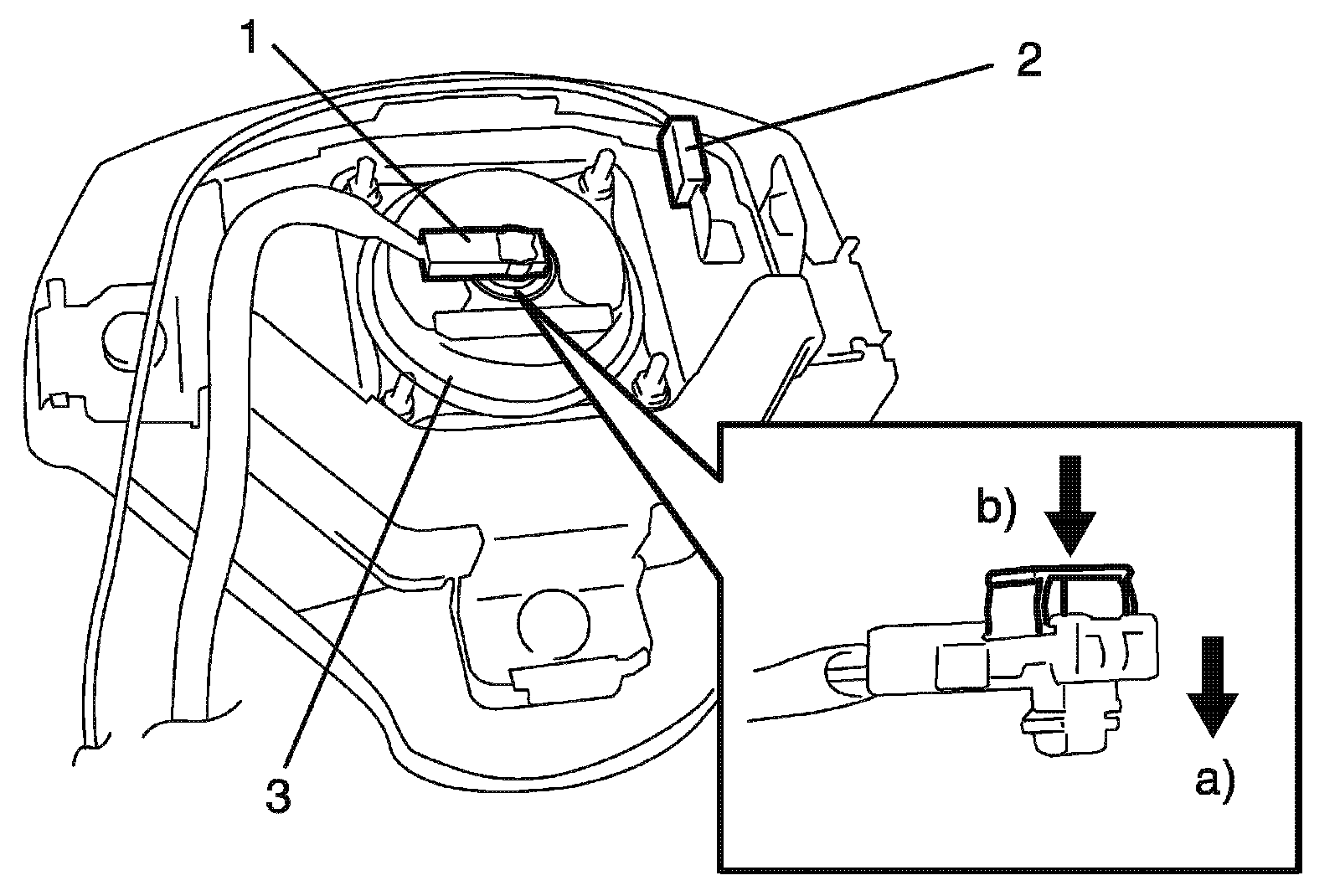 1
2
3
b)
a)