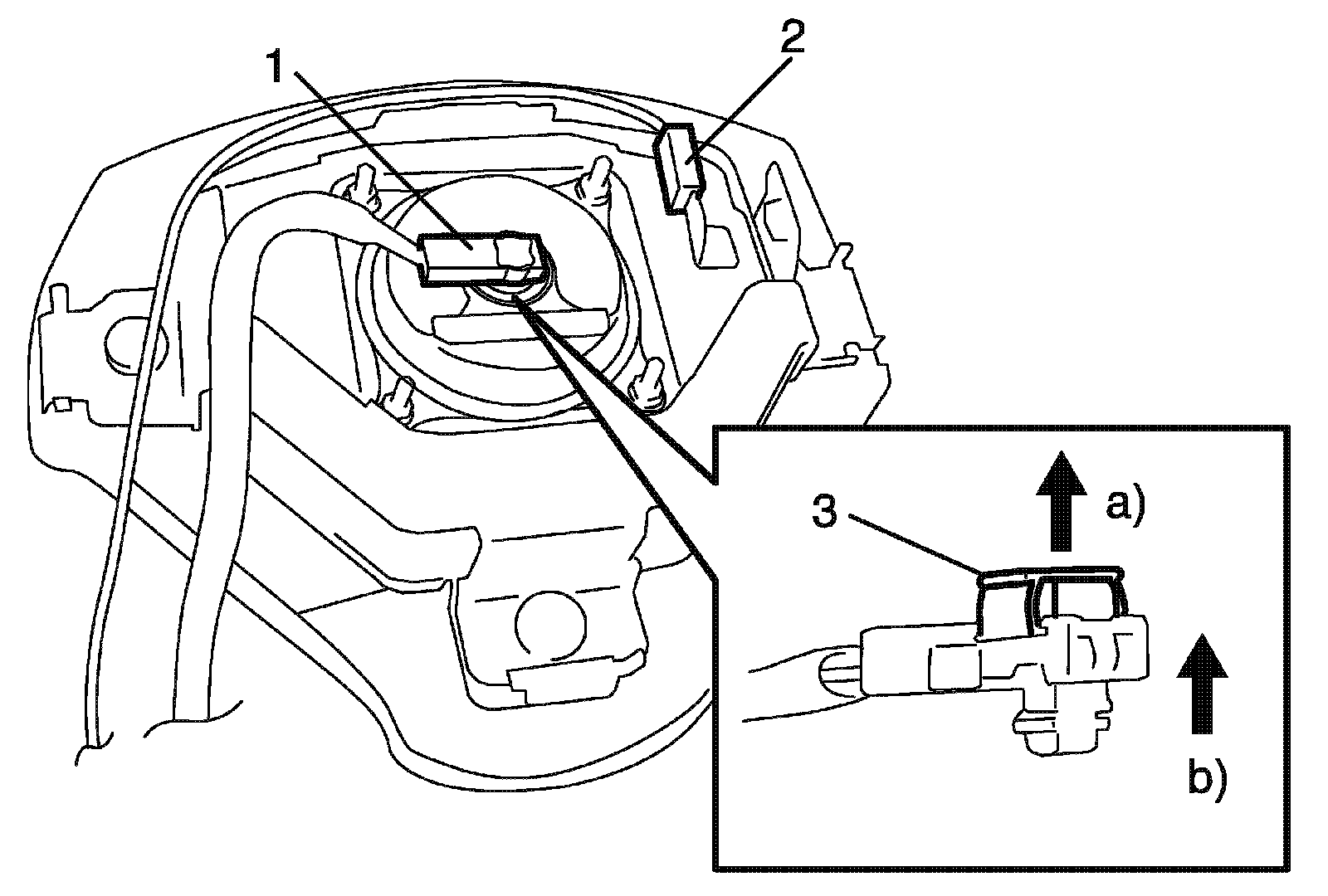 1
2
3
a)
b)