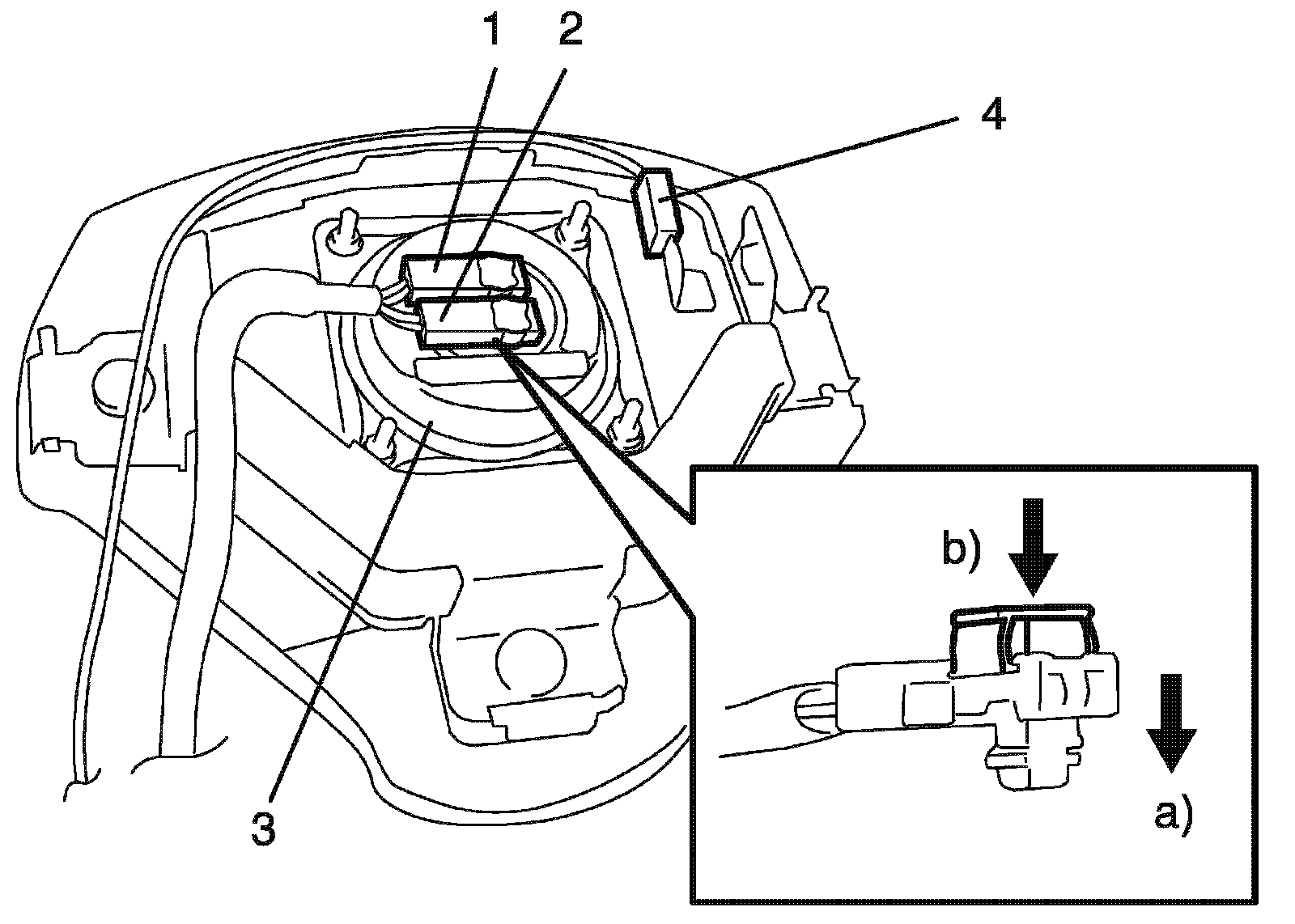 1
2
4
3
b)
a)