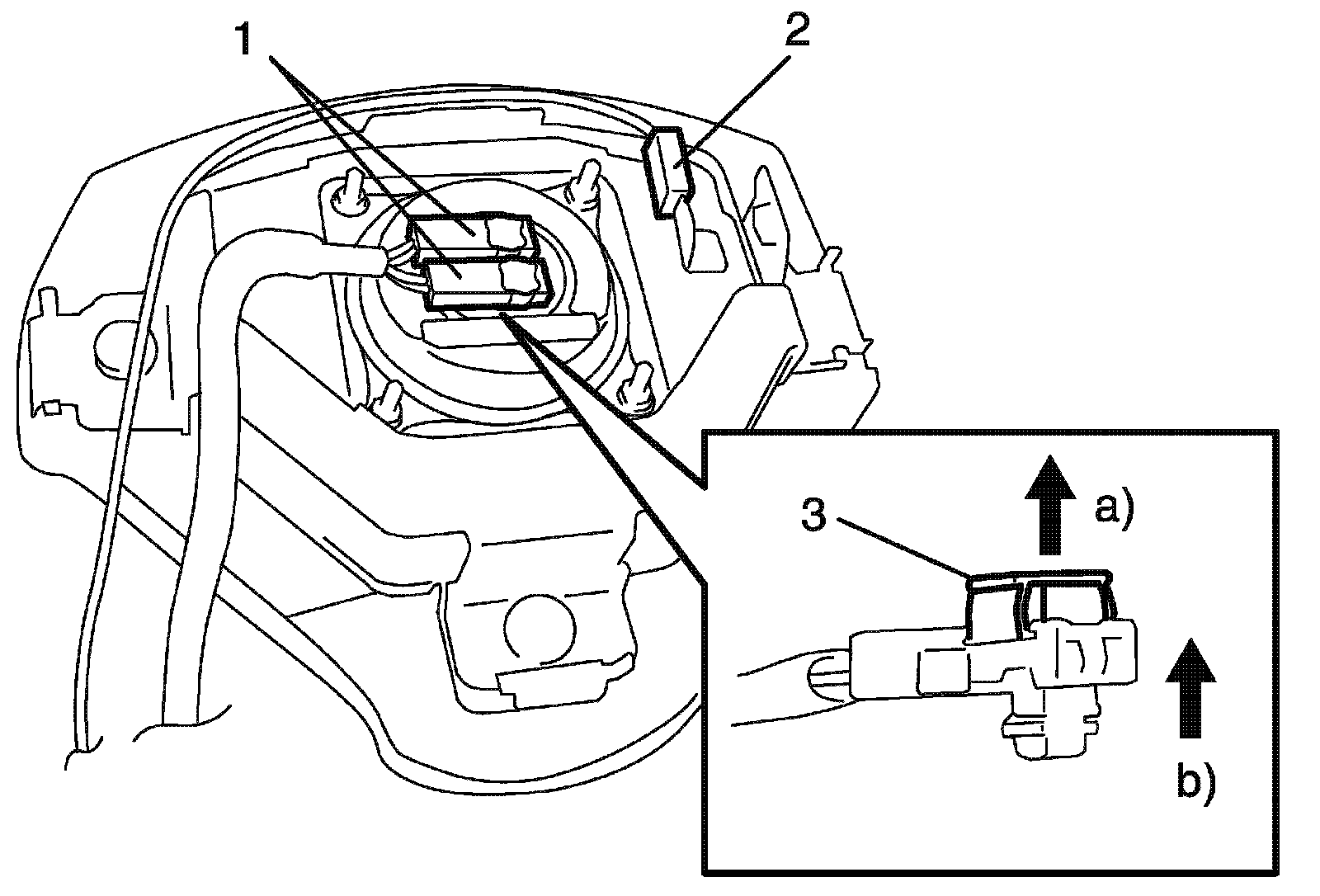 1
2
3
a)
b)