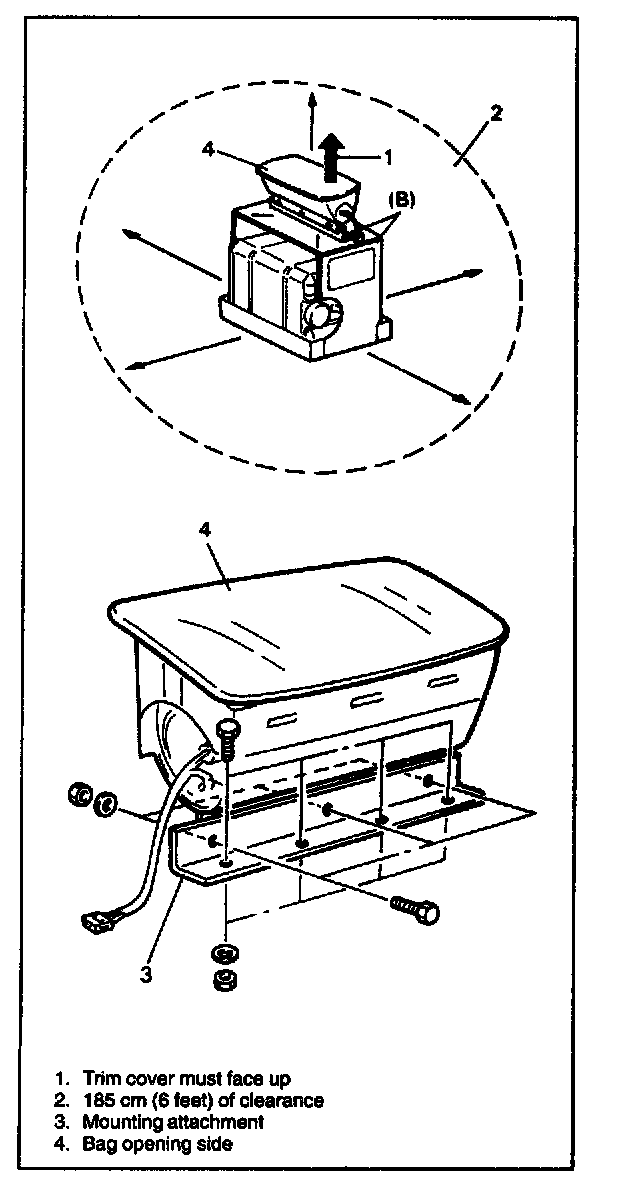 4
1
2
(B)
4
3

1. Trim cover must face up
2. 185 cm (6 feet) of clearance
3. Mounting attachment
4. Bag opening side