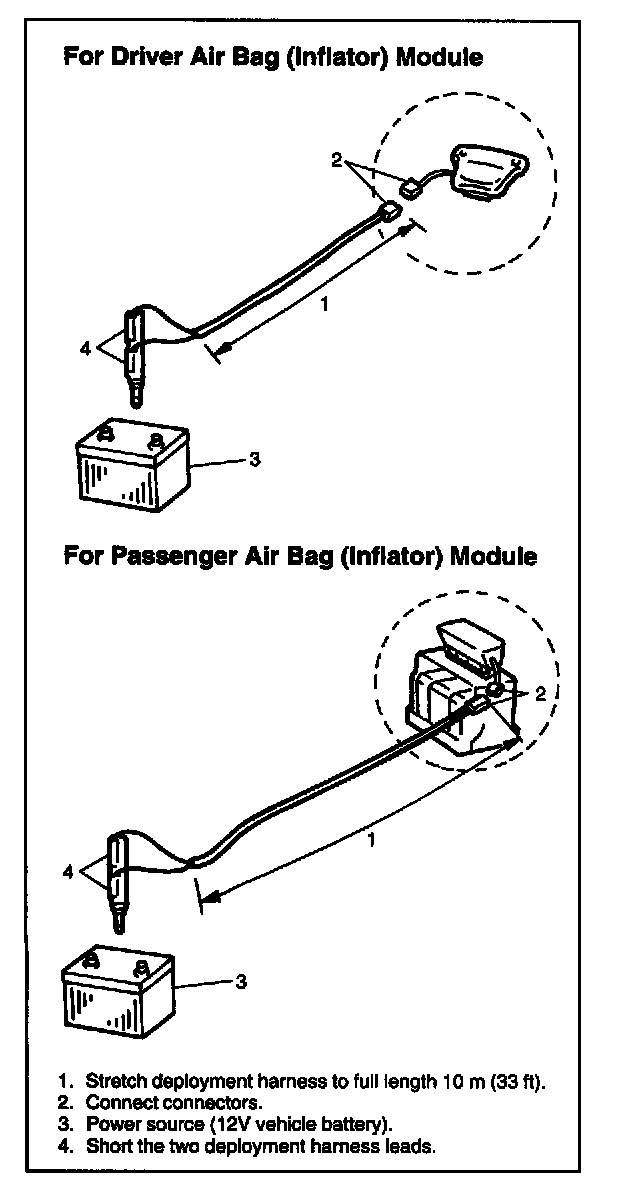 For Driver Air Bag (Inflator) Module

2

1

4

3

For Passenger Air Bag (Inflator) Module

2

1

4

3

1. Stretch deployment harness to full length 10 m (33 ft).
2. Connect connectors.
3. Power source (12V vehicle battery).
4. Short the two deployment harness leads.