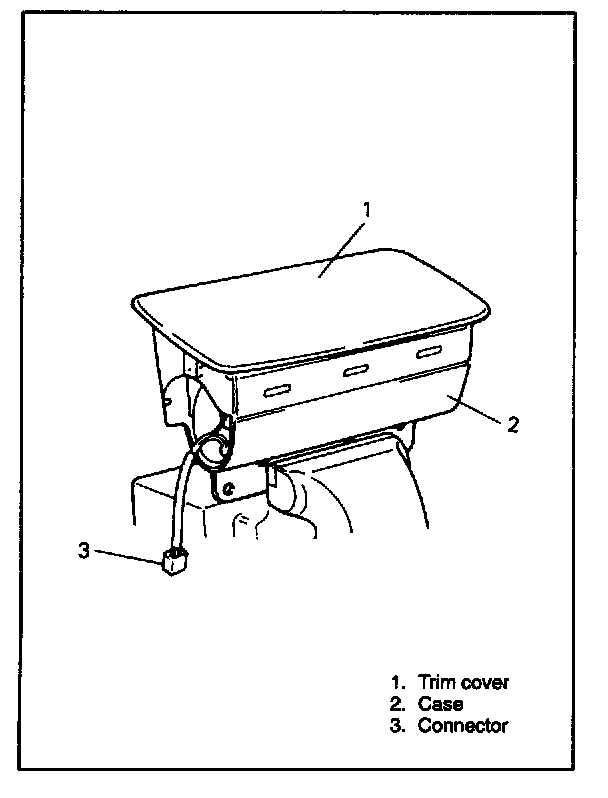 1
2
3
1. Trim cover
2. Case
3. Connector