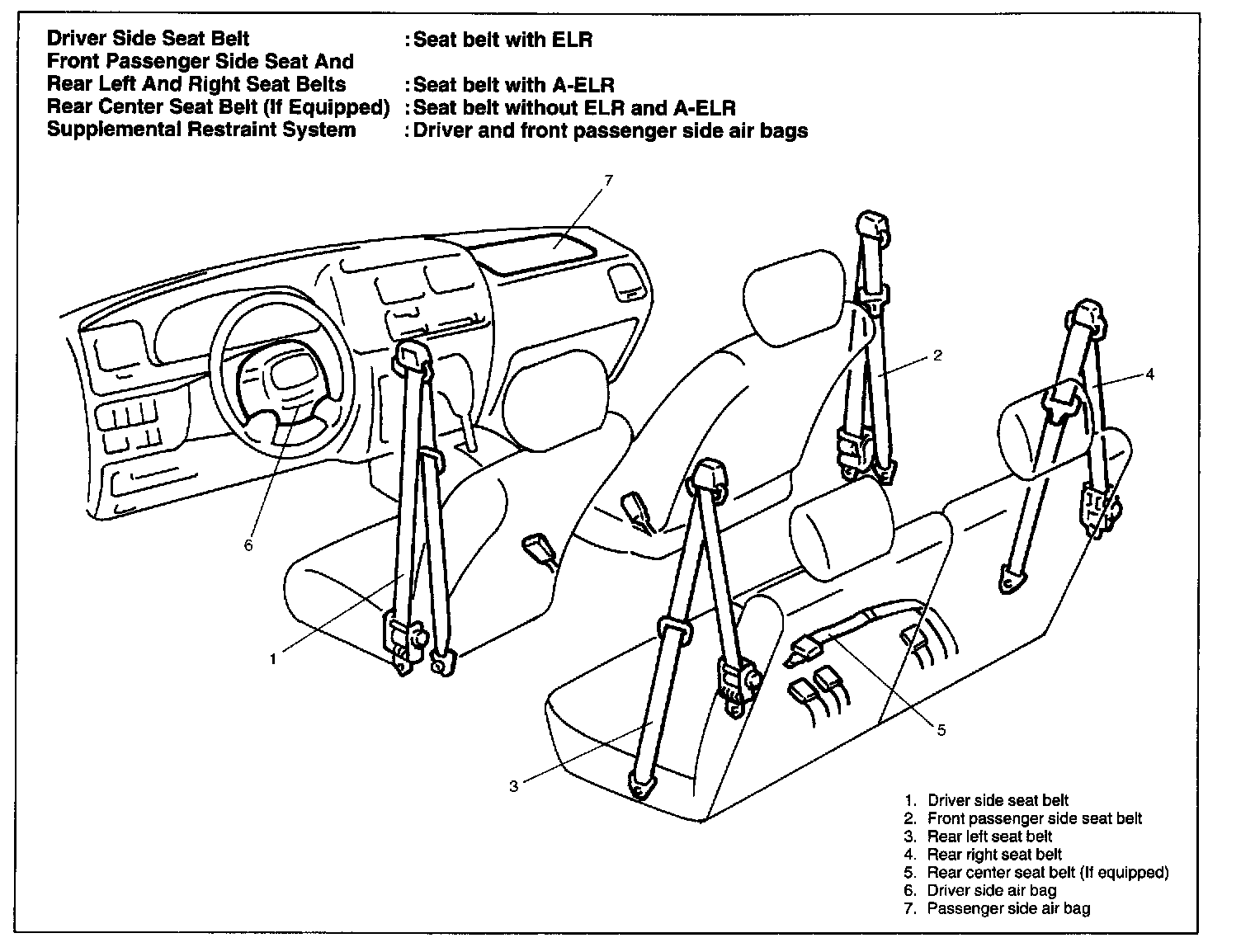 Driver Side Seat Belt : Seat belt with ELR
Front Passenger Side Seat And Rear Left And Right Seat Belts : Seat belt with A-ELR
Rear Center Seat Belt (If Equipped) : Seat belt without ELR and A-ELR
Supplemental Restraint System : Driver and front passenger side air bags

7
2
4
6
1
5
3

1. Driver side seat belt
2. Front passenger side seat belt
3. Rear left seat belt
4. Rear right seat belt
5. Rear center seat belt (If equipped)
6. Driver side air bag
7. Passenger side air bag