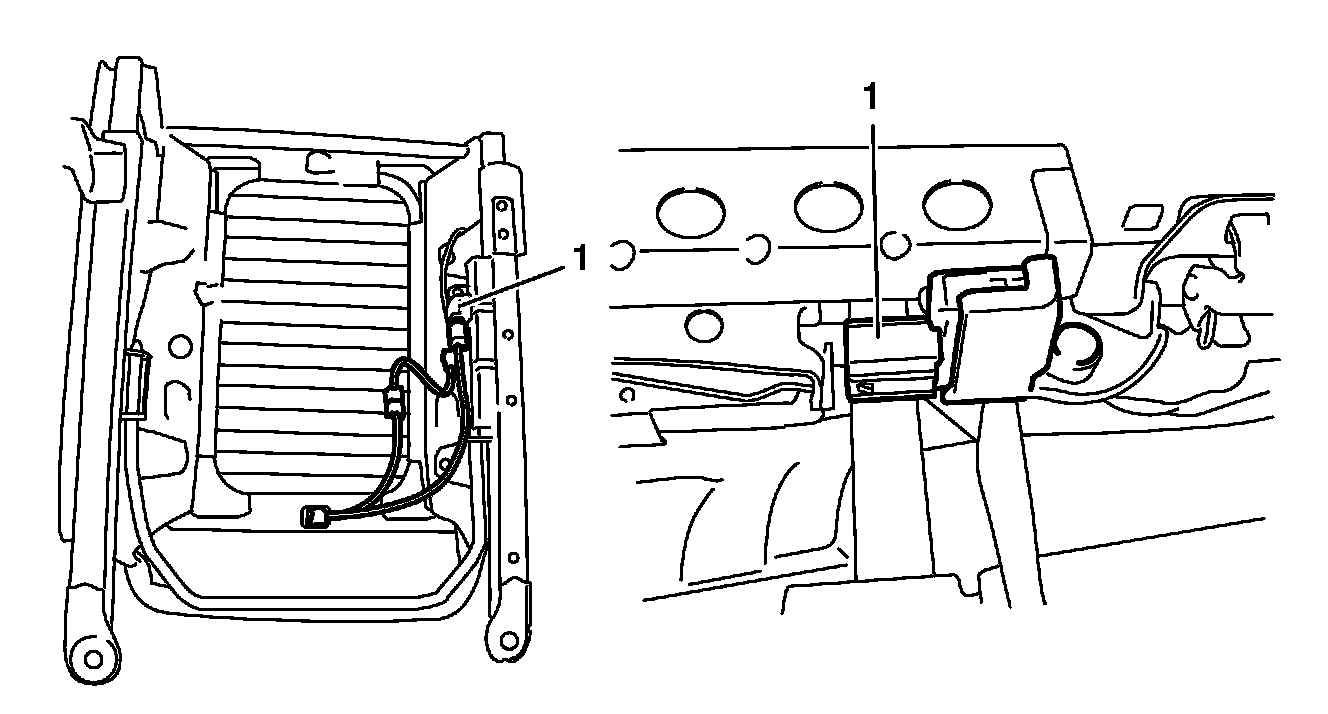 1

1