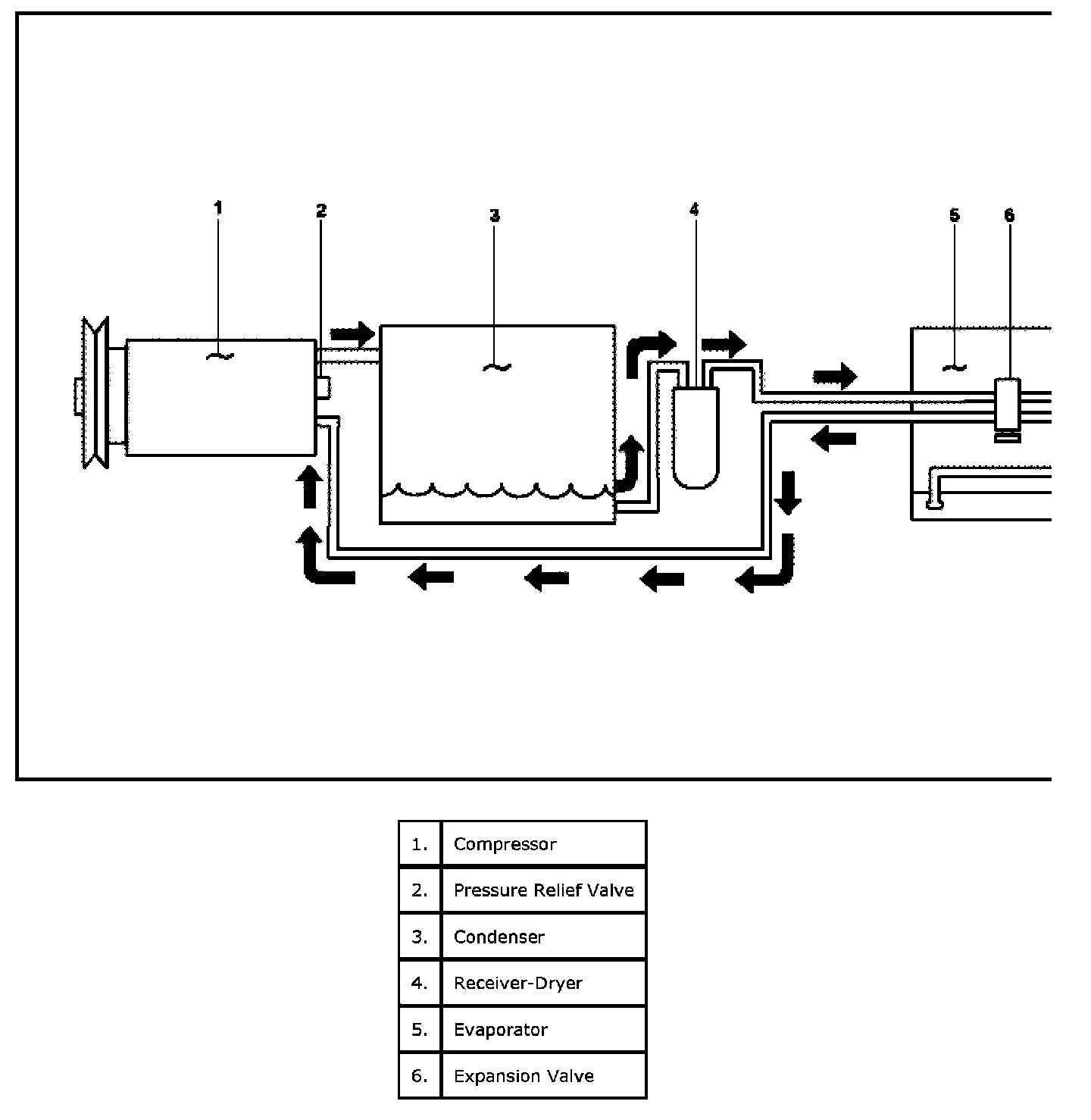 1
2
3
4
5
6

| 1. | Compressor |
|---|---|
| 2. | Pressure Relief Valve |
| 3. | Condenser |
| 4. | Receiver-Dryer |
| 5. | Evaporator |
| 6. | Expansion Valve |