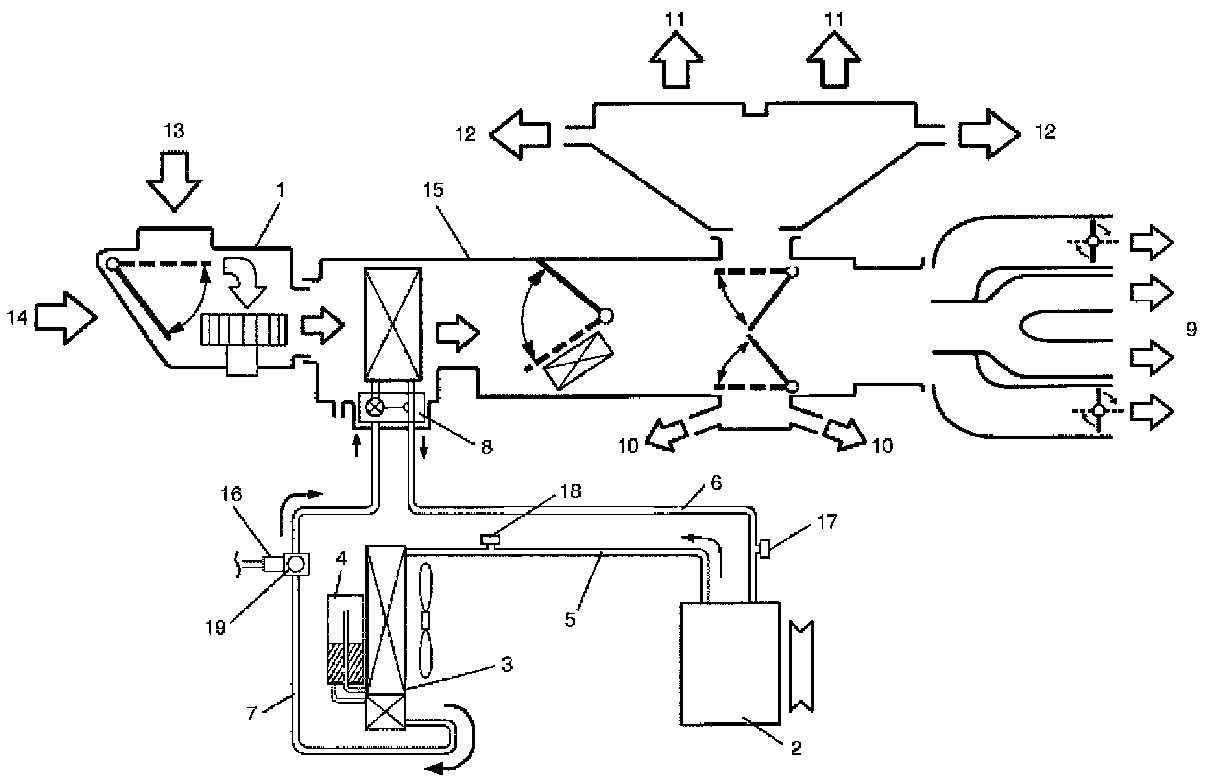 11
11
12
12
13
1
15
14
9
8
10
10
16
18
6
17
4
19
5
3
7
2