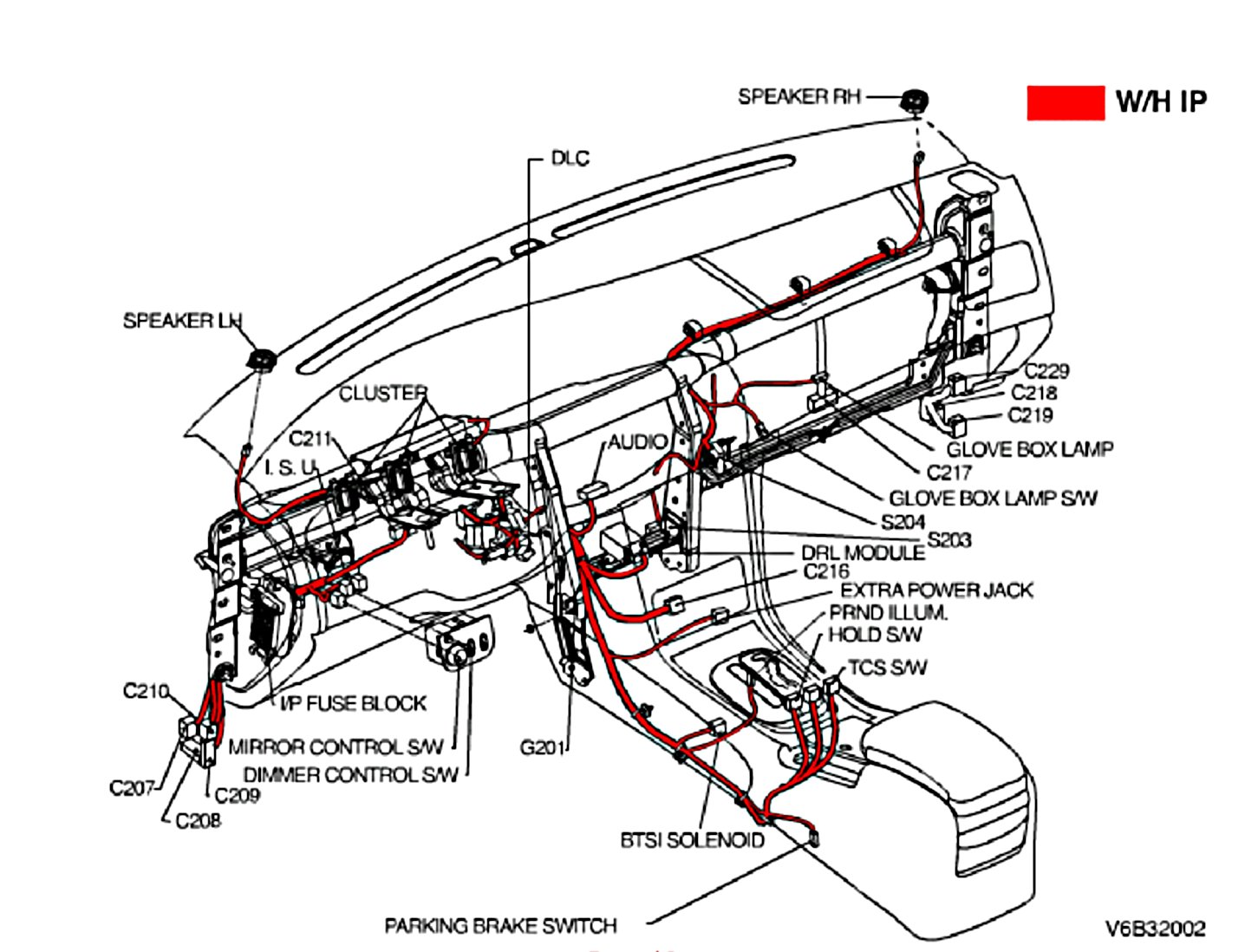 SPEAKER RH

W/H IP

DLC

SPEAKER LH

CLUSTER

C211

I. S. U.

AUDIO

C229

C218

C219

GLOVE BOX LAMP

C217

GLOVE BOX LAMP S/W

S204

S203

DRL MODULE

C216

EXTRA POWER JACK

PRND ILLUM.

HOLD S/W

TCS S/W

C210

I/P FUSE BLOCK

MIRROR CONTROL S/W

DIMMER CONTROL S/W

G201

C207

C209

C208

BTSI SOLENOID

PARKING BRAKE SWITCH

V6B32002