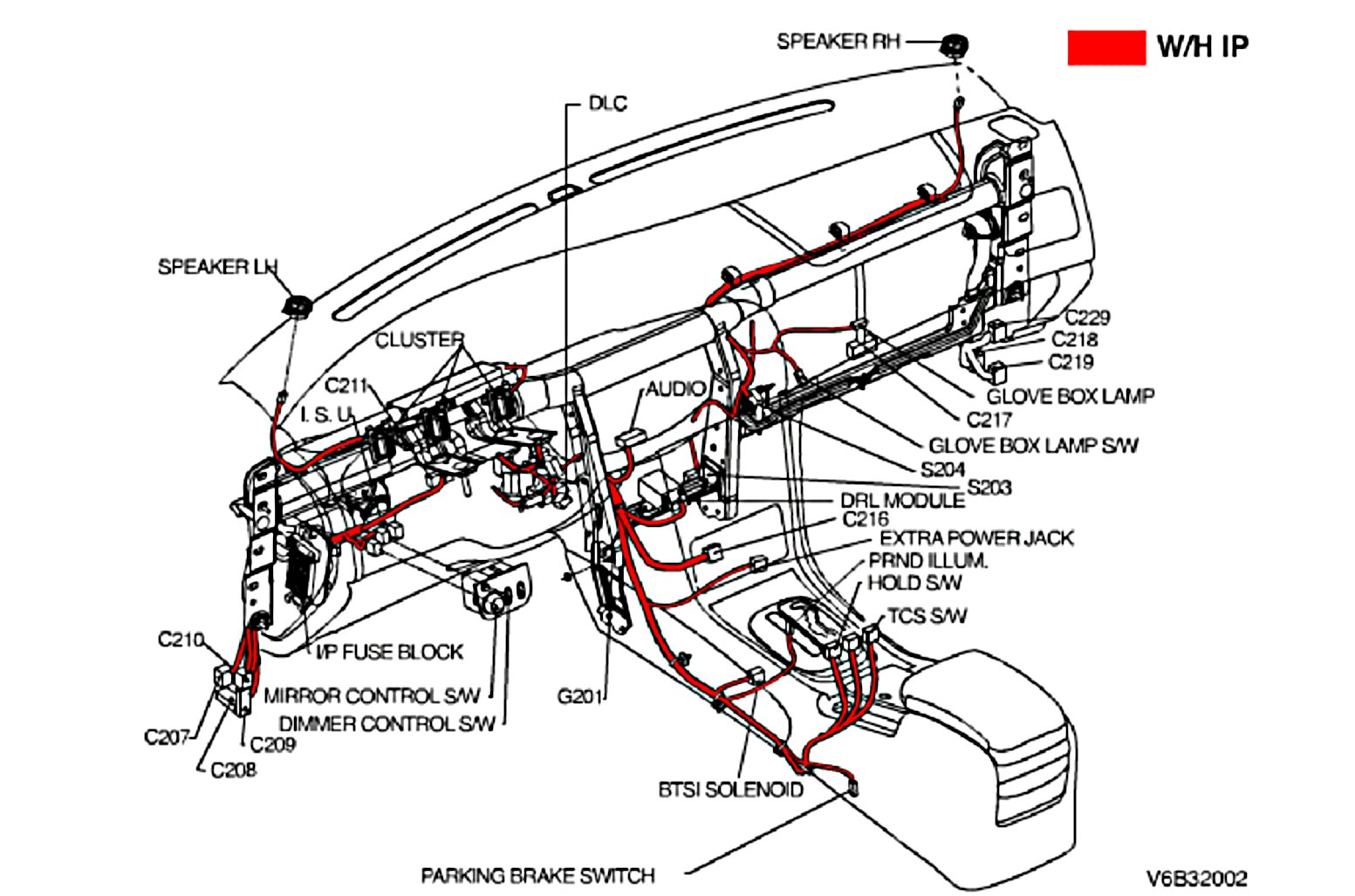 SPEAKER RH
W/H IP
DLC
SPEAKER LH
CLUSTER
C211
I. S. U.
AUDIO
C229
C218
C219
GLOVE BOX LAMP
C217
GLOVE BOX LAMP S/W
S204
S203
DRL MODULE
C216
EXTRA POWER JACK
PRND ILLUM.
HOLD S/W
TCS S/W
C210
I/P FUSE BLOCK
MIRROR CONTROL S/W
DIMMER CONTROL S/W
G201
C207
C209
C208
BTSI SOLENOID
PARKING BRAKE SWITCH
V6B32002