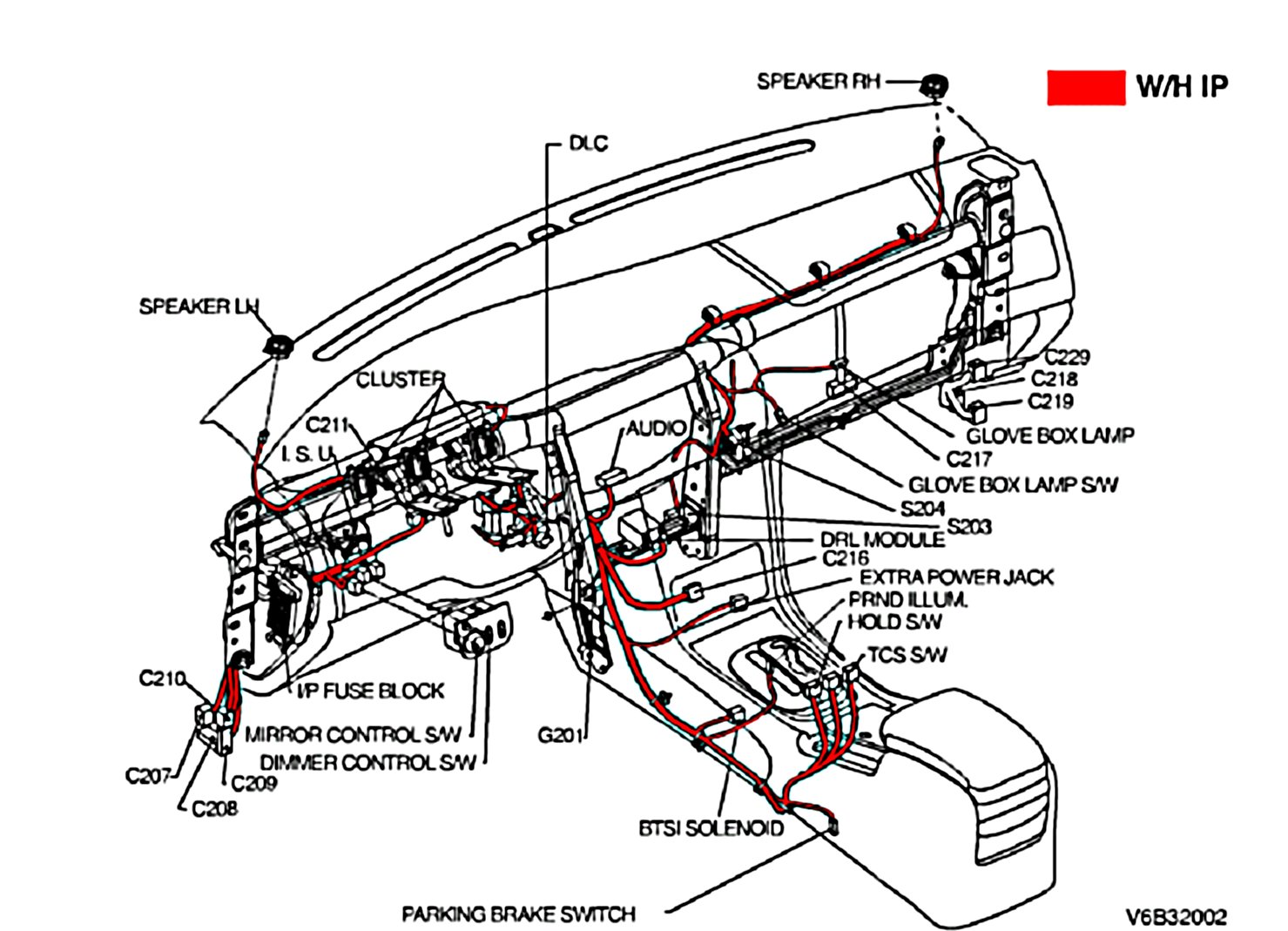 SPEAKER RH

W/H IP

DLC

SPEAKER LH

CLUSTER

C211

I. S. U.

AUDIO

C229
C218
C219

GLOVE BOX LAMP
C217
GLOVE BOX LAMP S/W
S204
S203
DRL MODULE
C216
EXTRA POWER JACK
PRND ILLUM.
HOLD S/W
TCS S/W

C210

I/P FUSE BLOCK

MIRROR CONTROL S/W
DIMMER CONTROL S/W

G201

C207
C209
C208

BTSI SOLENOID

PARKING BRAKE SWITCH

V6B32002