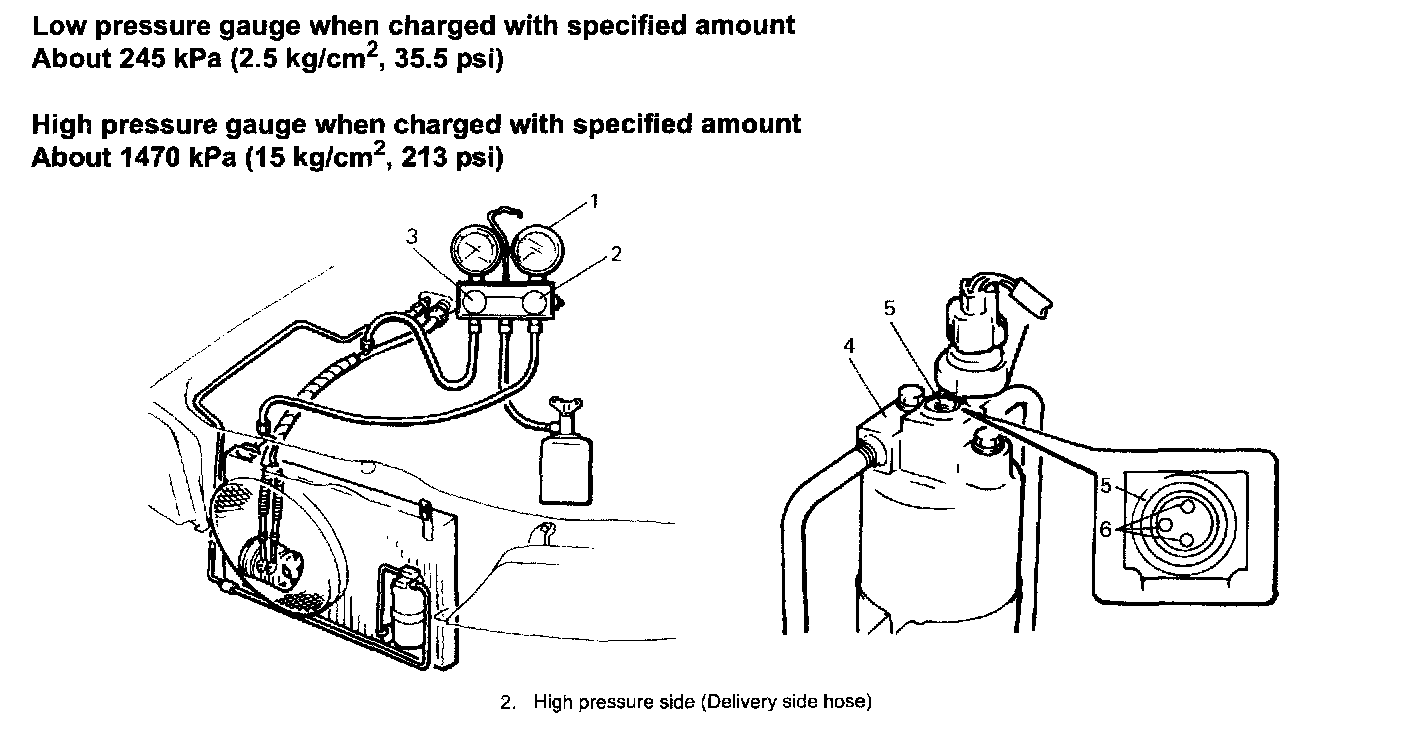 Low pressure gauge when charged with specified amount
About 245 kPa (2.5 kg/cm$^2$, 35.5 psi)

High pressure gauge when charged with specified amount
About 1470 kPa (15 kg/cm$^2$, 213 psi)

1
3
2
5
4
5
6

2. High pressure side (Delivery side hose)