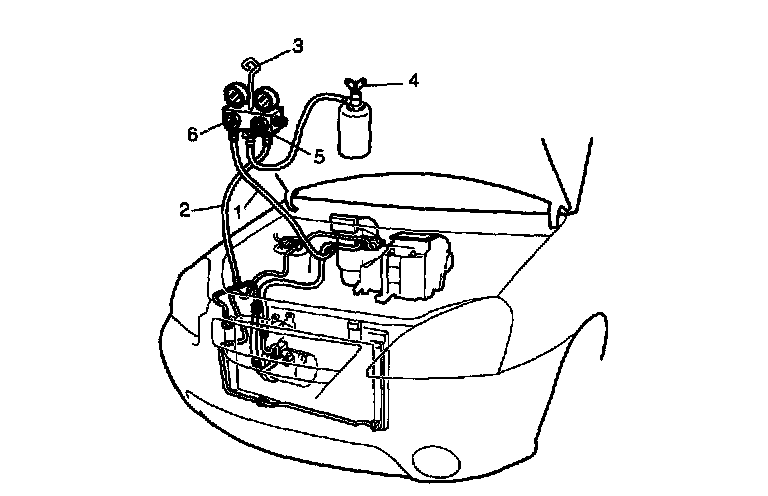 3
4
6
5
2
1