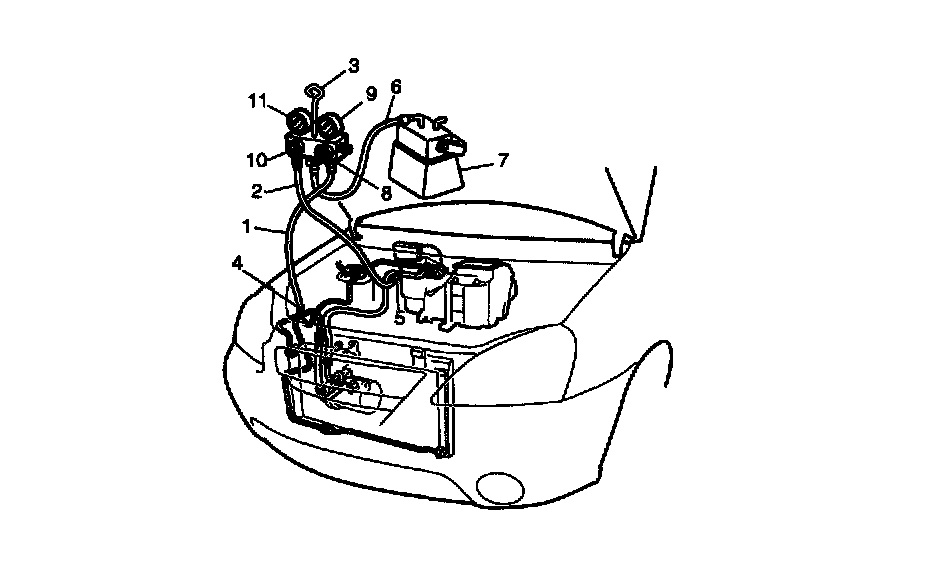 3
11
9
6
10
7
2
8
1
4
5