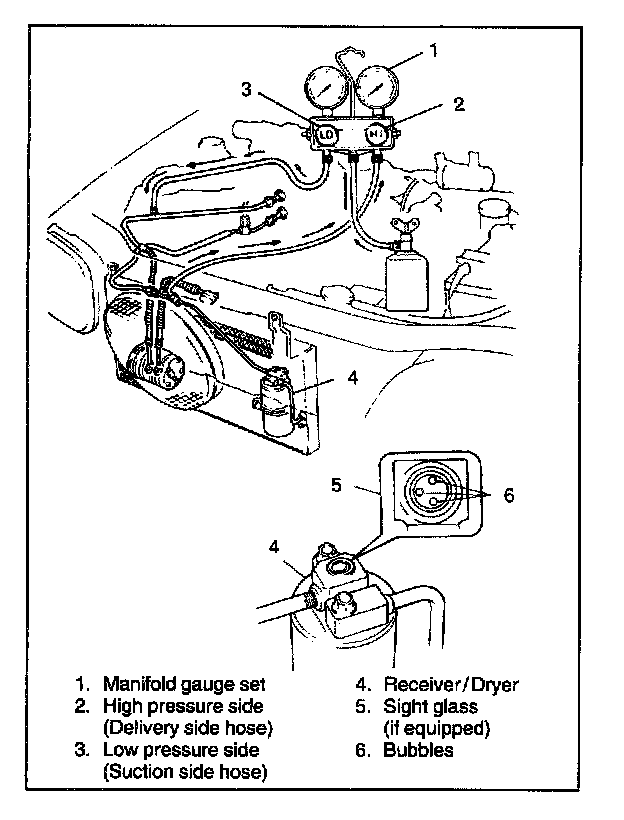 1
3
2
LO
HI
4
5
6
4

1. Manifold gauge set
2. High pressure side (Delivery side hose)
3. Low pressure side (Suction side hose)

4. Receiver/Dryer
5. Sight glass (if equipped)
6. Bubbles