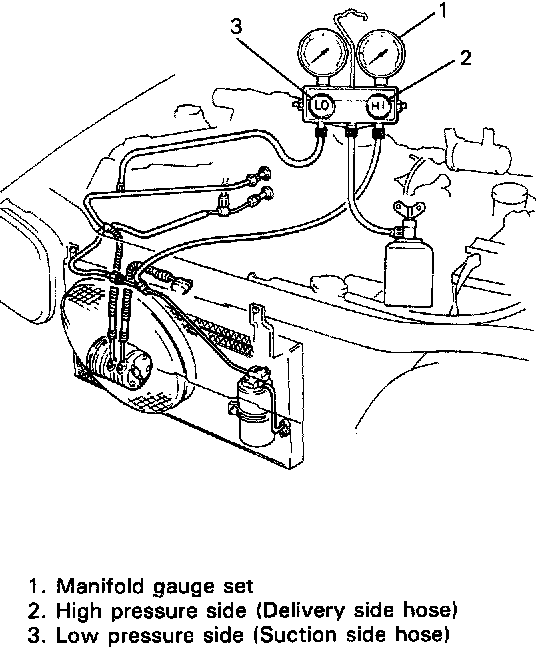 3
1
2
LO
HI

1. Manifold gauge set
2. High pressure side (Delivery side hose)
3. Low pressure side (Suction side hose)