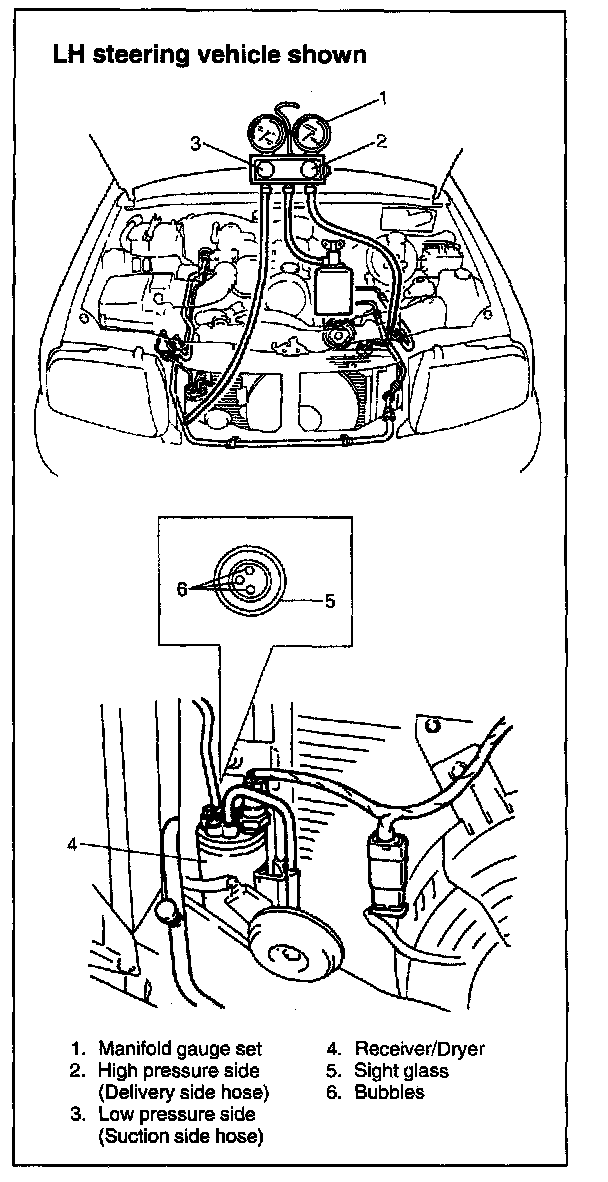 LH steering vehicle shown

1
3
2
6
5
4

1. Manifold gauge set
2. High pressure side (Delivery side hose)
3. Low pressure side (Suction side hose)
4. Receiver/Dryer
5. Sight glass
6. Bubbles