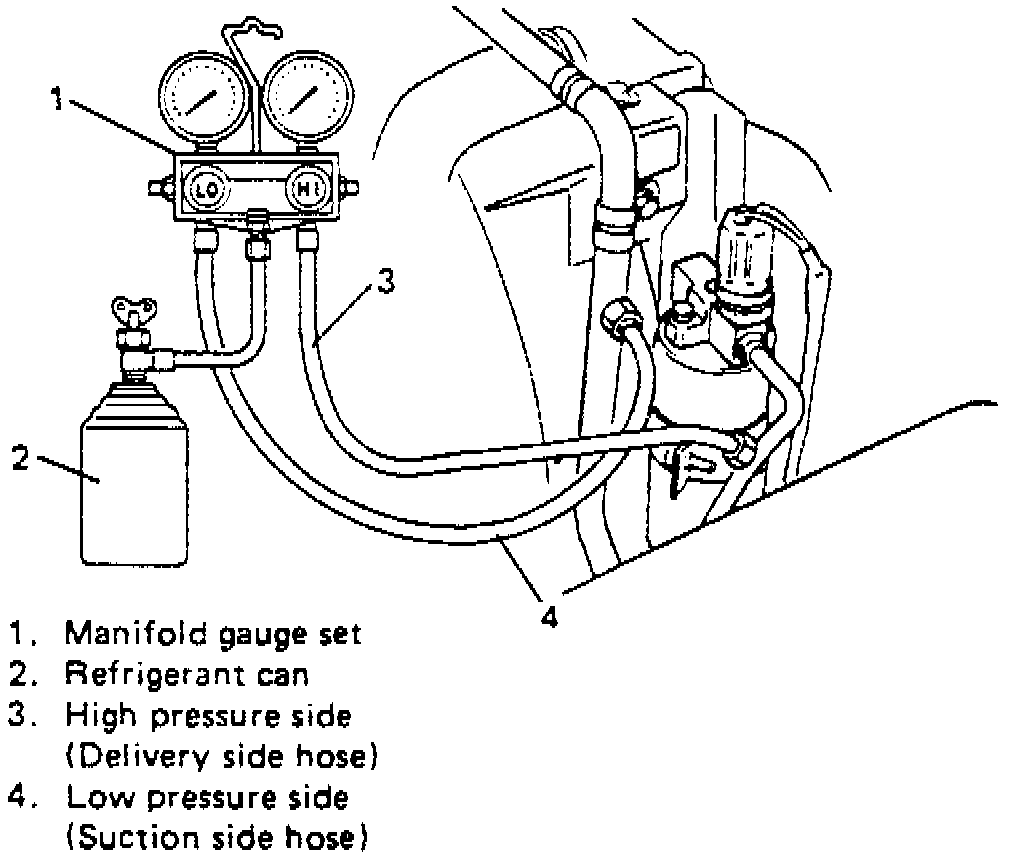 1

LO

HI

3

2

4

1. Manifold gauge set
2. Refrigerant can
3. High pressure side (Delivery side hose)
4. Low pressure side (Suction side hose)