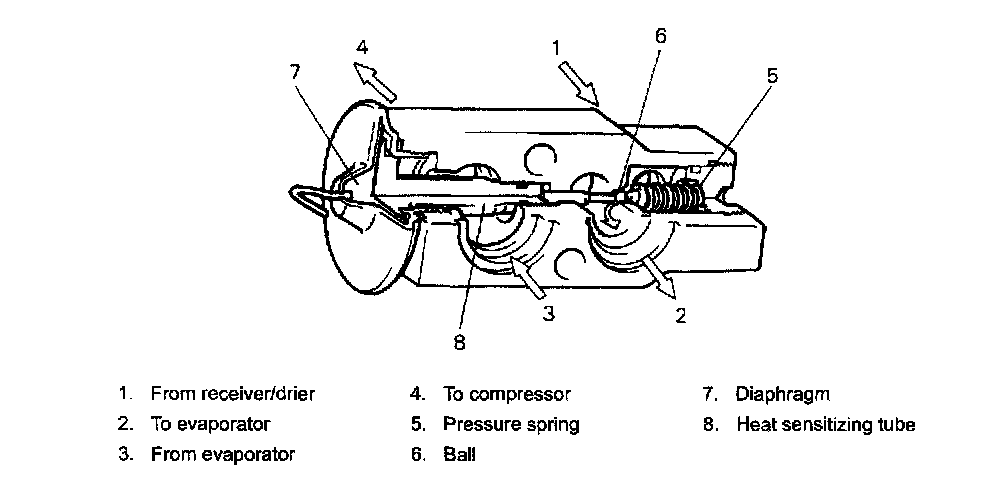 4
1
6
7
5
3
2
8

1. From receiver/drier
2. To evaporator
3. From evaporator

4. To compressor
5. Pressure spring
6. Ball

7. Diaphragm
8. Heat sensitizing tube