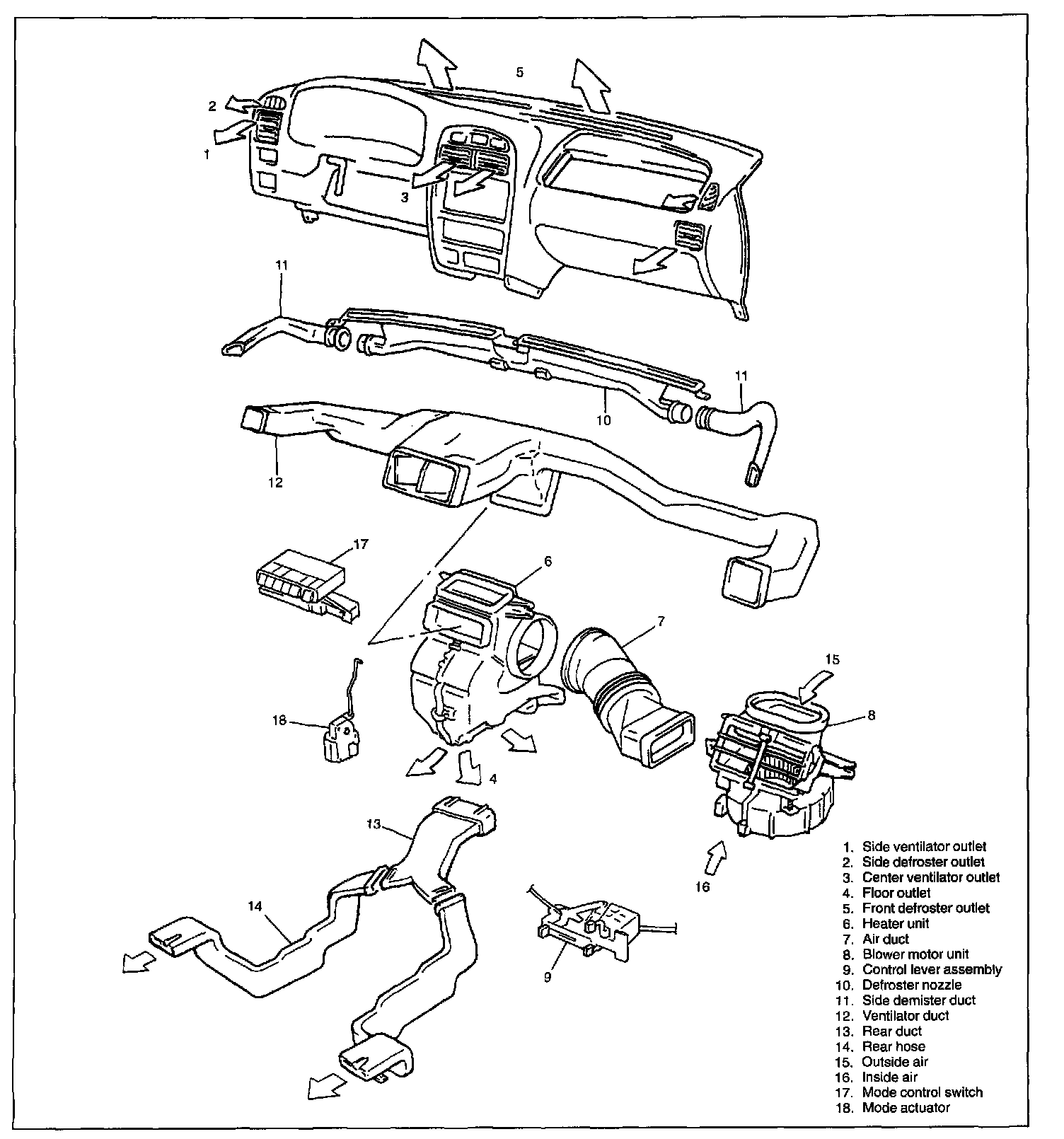 5
2
1
3
11
11
10
12
17
6
7
15
8
18
4
13
14
9
16

1. Side ventilator outlet
2. Side defroster outlet
3. Center ventilator outlet
4. Floor outlet
5. Front defroster outlet
6. Heater unit
7. Air duct
8. Blower motor unit
9. Control lever assembly
10. Defroster nozzle
11. Side demister duct
12. Ventilator duct
13. Rear duct
14. Rear hose
15. Outside air
16. Inside air
17. Mode control switch
18. Mode actuator