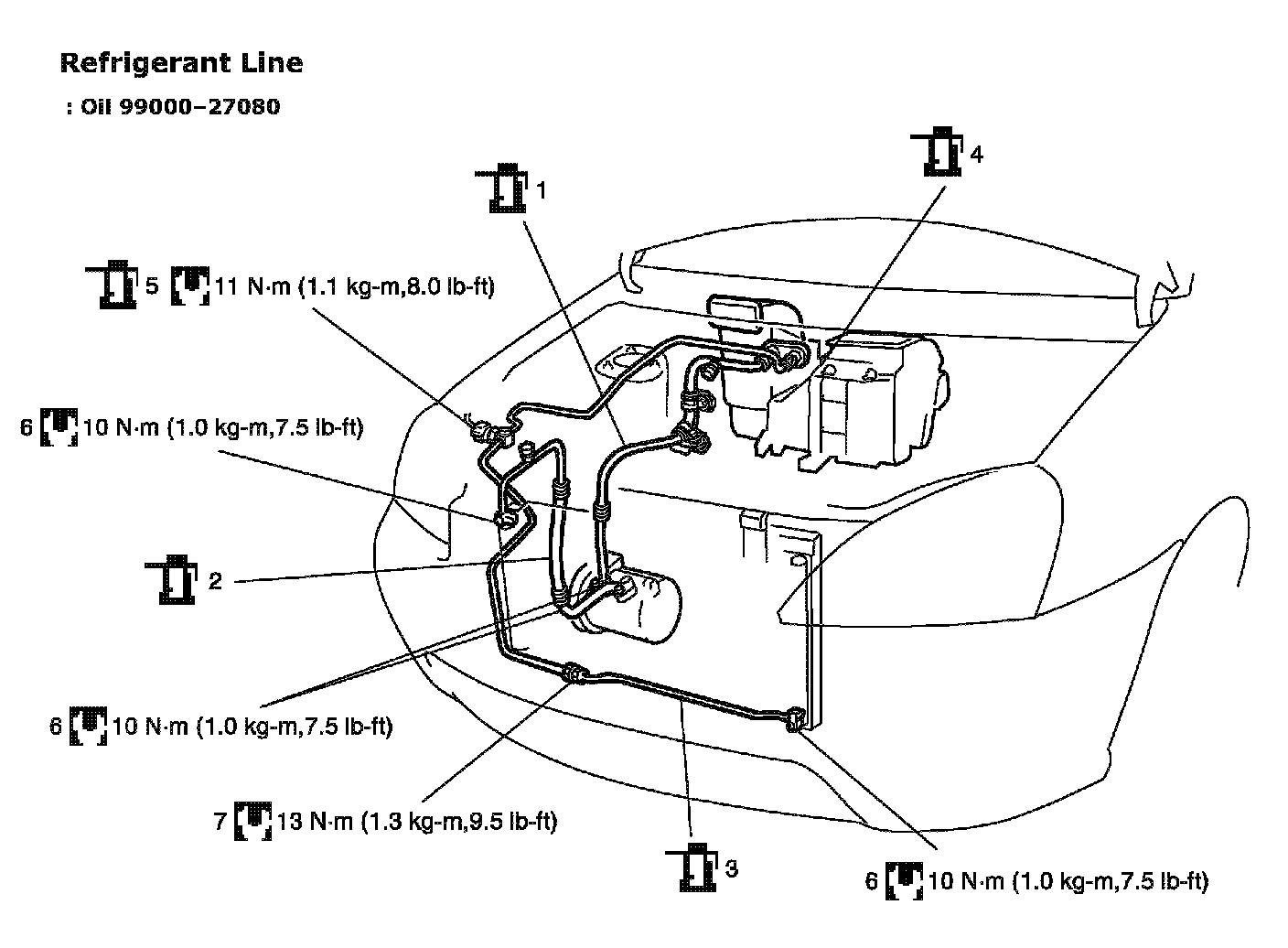 Refrigerant Line

: Oil 99000–27080

1

4

5 11 N·m (1.1 kg-m,8.0 lb-ft)

6 10 N·m (1.0 kg-m,7.5 lb-ft)

2

6 10 N·m (1.0 kg-m,7.5 lb-ft)

7 13 N·m (1.3 kg-m,9.5 lb-ft)

3

6 10 N·m (1.0 kg-m,7.5 lb-ft)