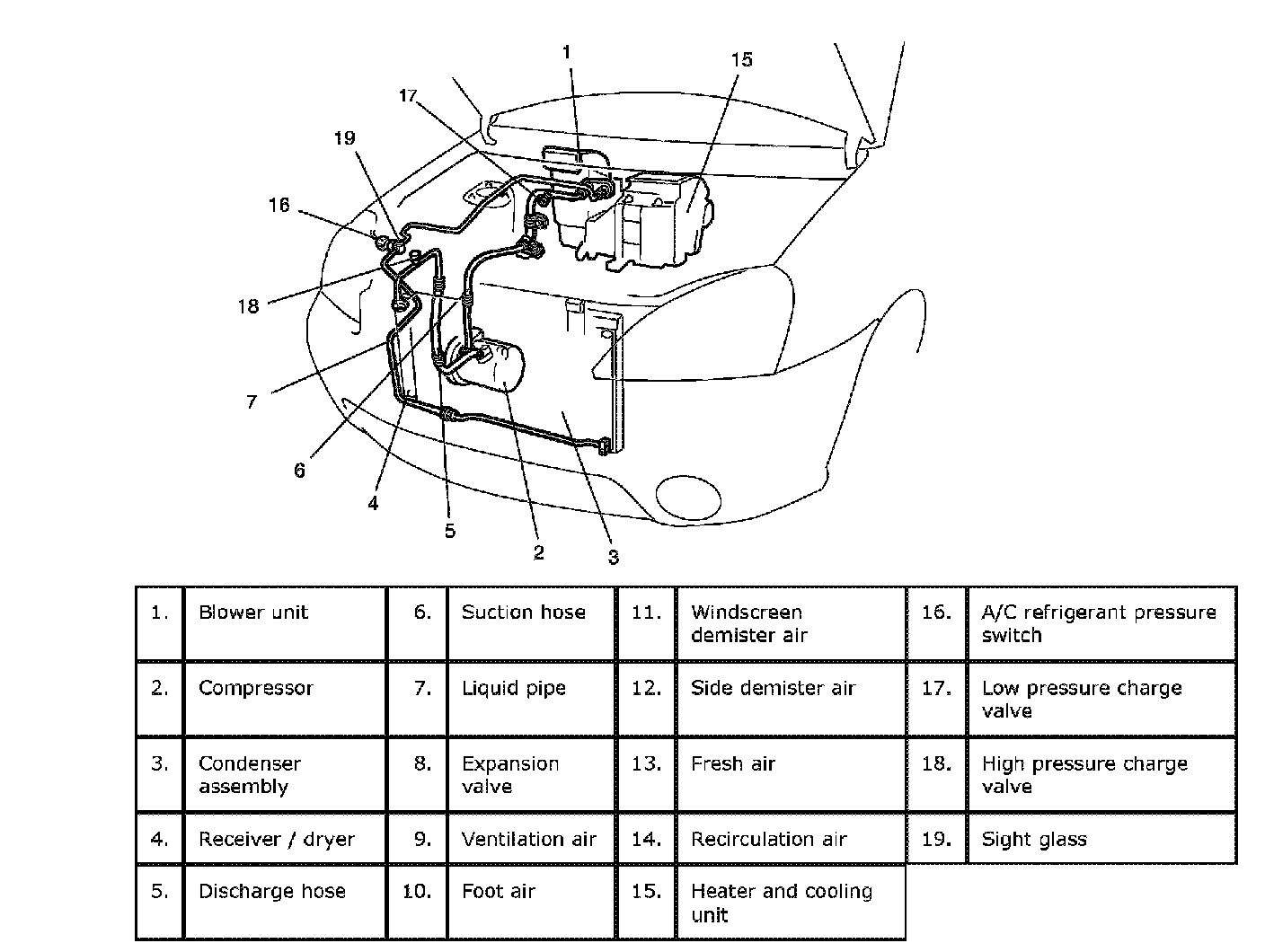 1
15
17
19
16
18
7
6
4
5
2
3

| 1. | Blower unit | 6. | Suction hose | 11. | Windscreen demister air | 16. | A/C refrigerant pressure switch |
|---|---|---|---|---|---|---|---|
| 2. | Compressor | 7. | Liquid pipe | 12. | Side demister air | 17. | Low pressure charge valve |
| 3. | Condenser assembly | 8. | Expansion valve | 13. | Fresh air | 18. | High pressure charge valve |
| 4. | Receiver / dryer | 9. | Ventilation air | 14. | Recirculation air | 19. | Sight glass |
| 5. | Discharge hose | 10. | Foot air | 15. | Heater and cooling unit | | |