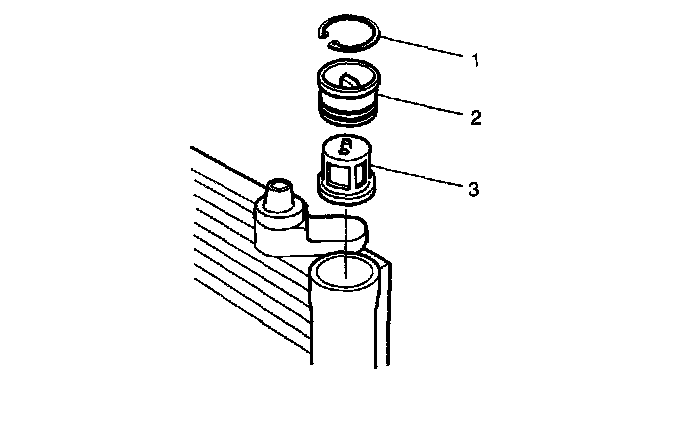 1
2
3