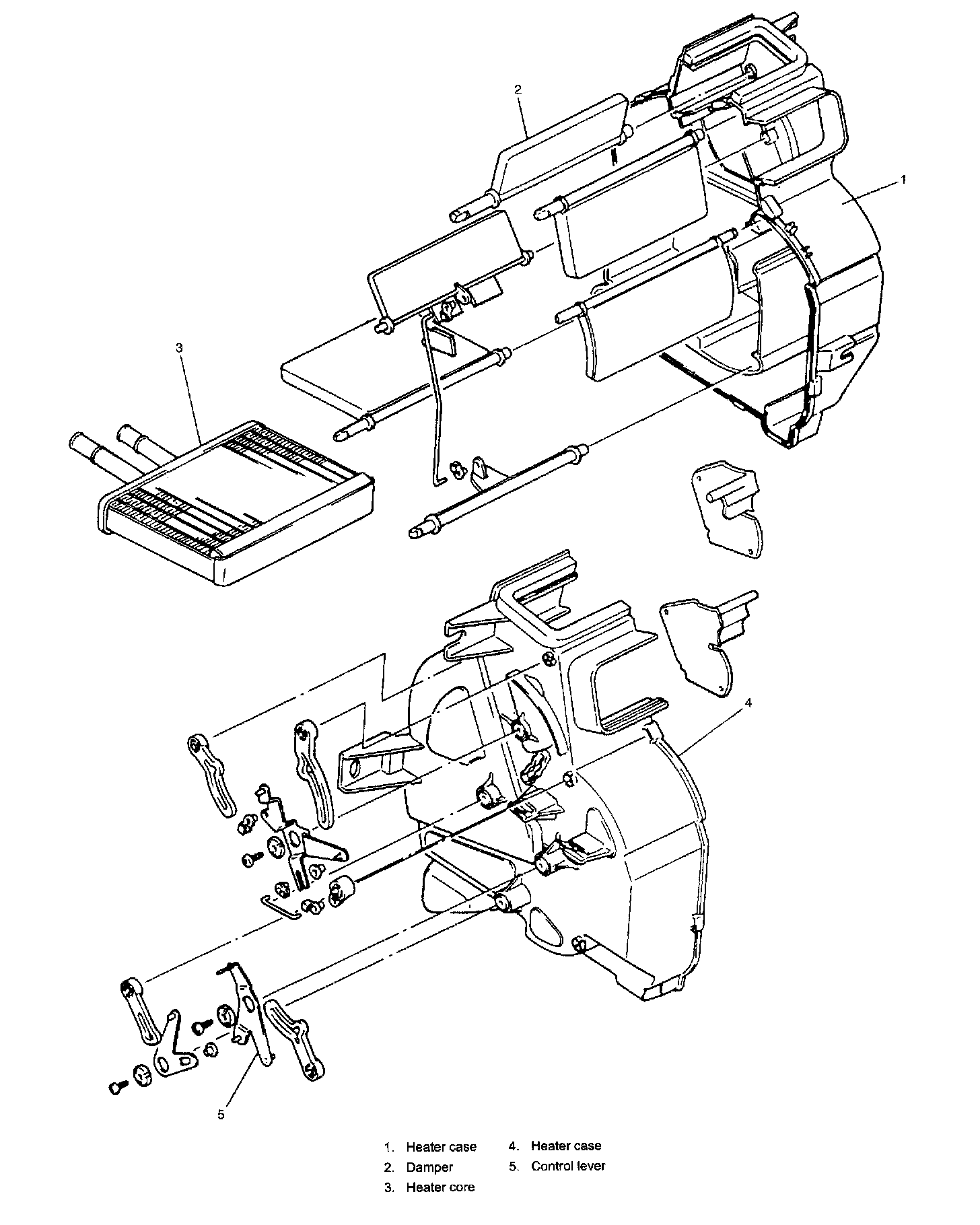 2

1

3

4

5

1. Heater case
2. Damper
3. Heater core
4. Heater case
5. Control lever