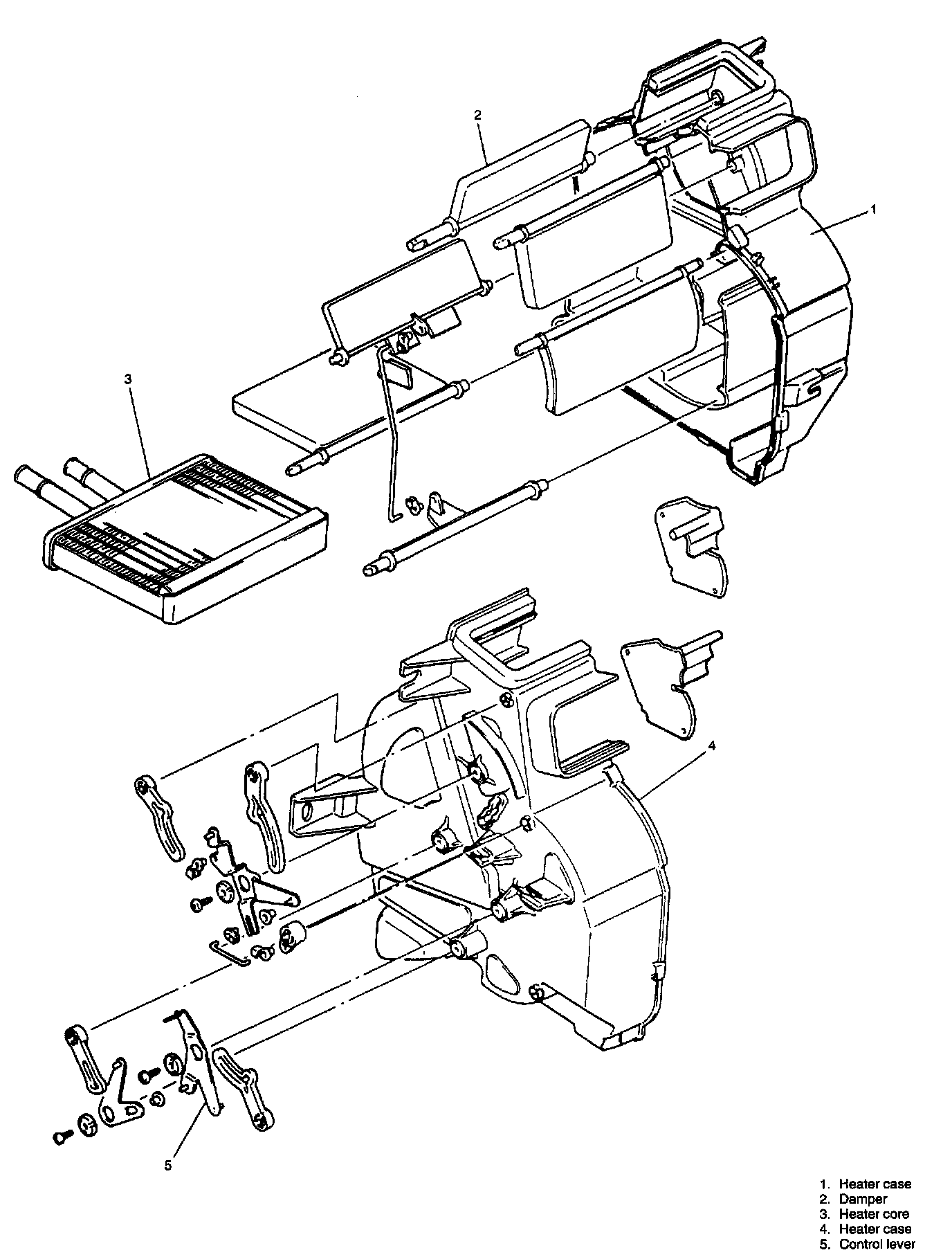 2

1

3

4

5

1. Heater case
2. Damper
3. Heater core
4. Heater case
5. Control lever