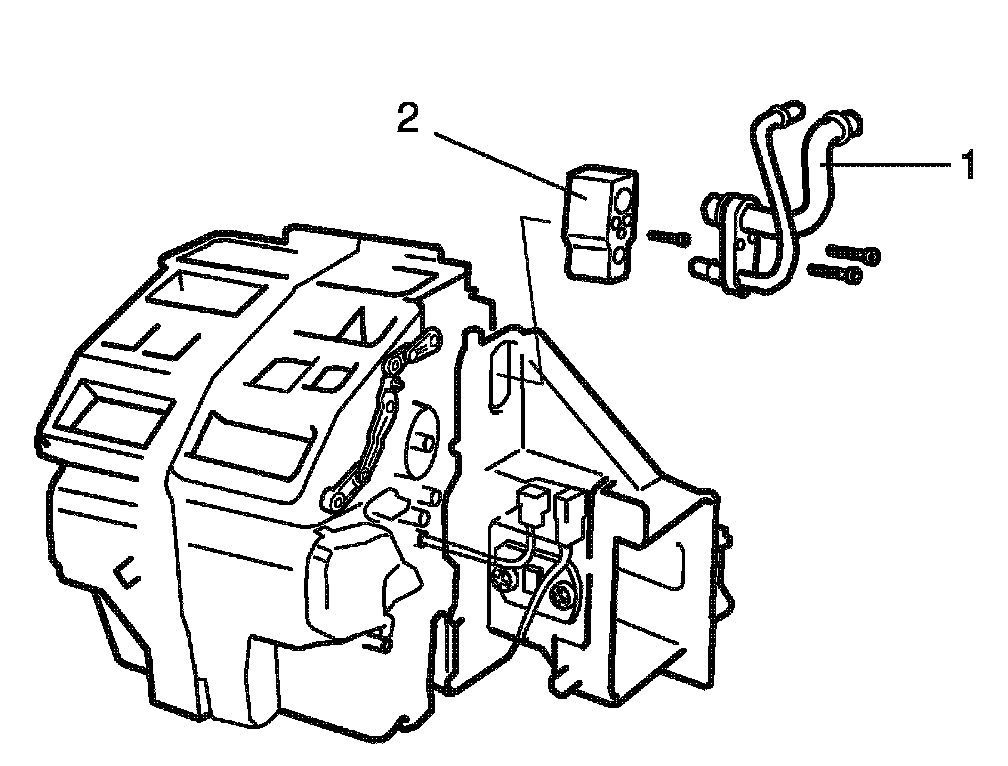 2
1