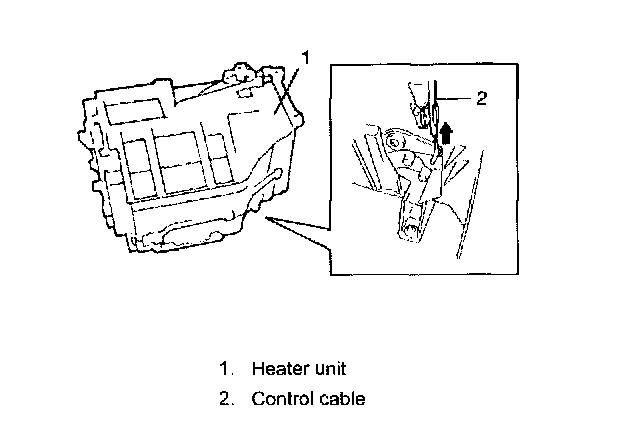 1

2

1. Heater unit
2. Control cable