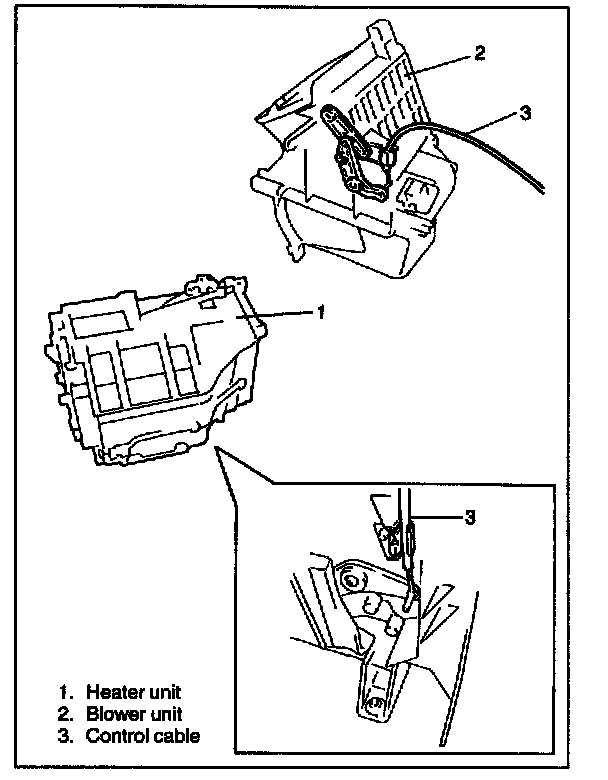 2

3

1

3

1. Heater unit
2. Blower unit
3. Control cable