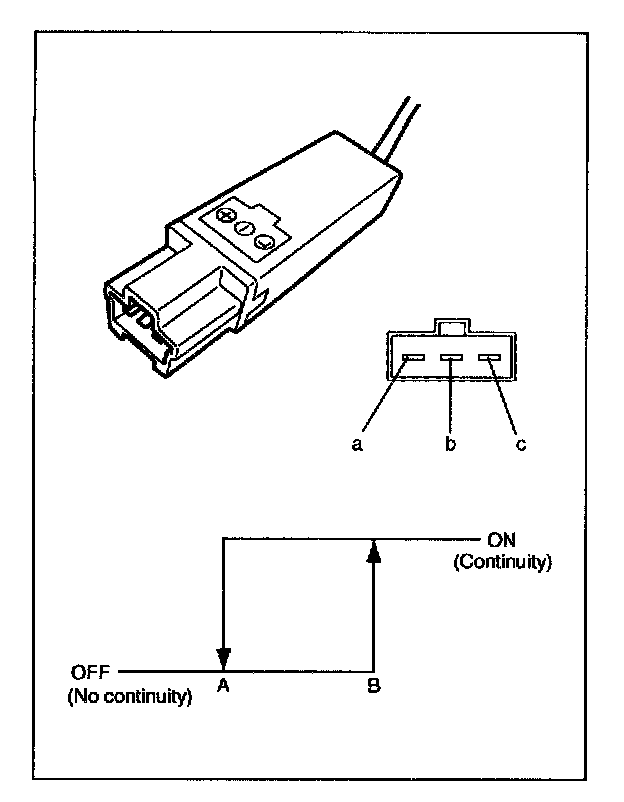 a b c

ON
(Continuity)

OFF
(No continuity)
A B