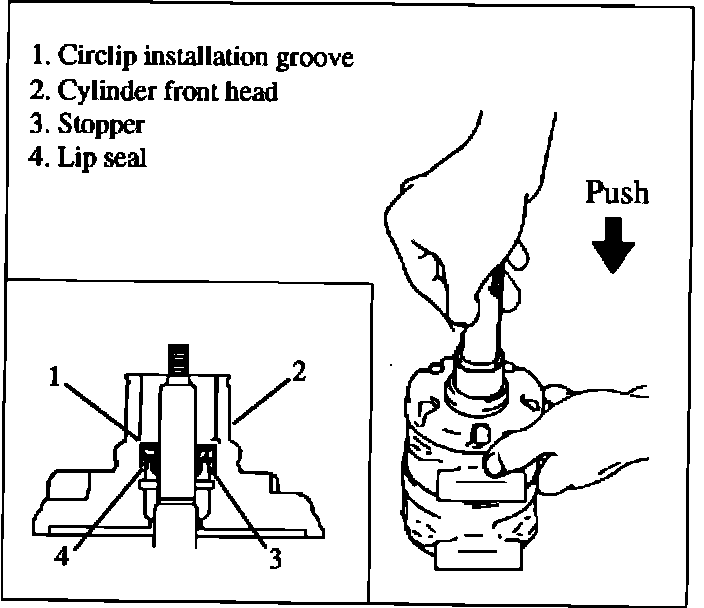 1. Circlip installation groove
2. Cylinder front head
3. Stopper
4. Lip seal

Push

1
2
4
3