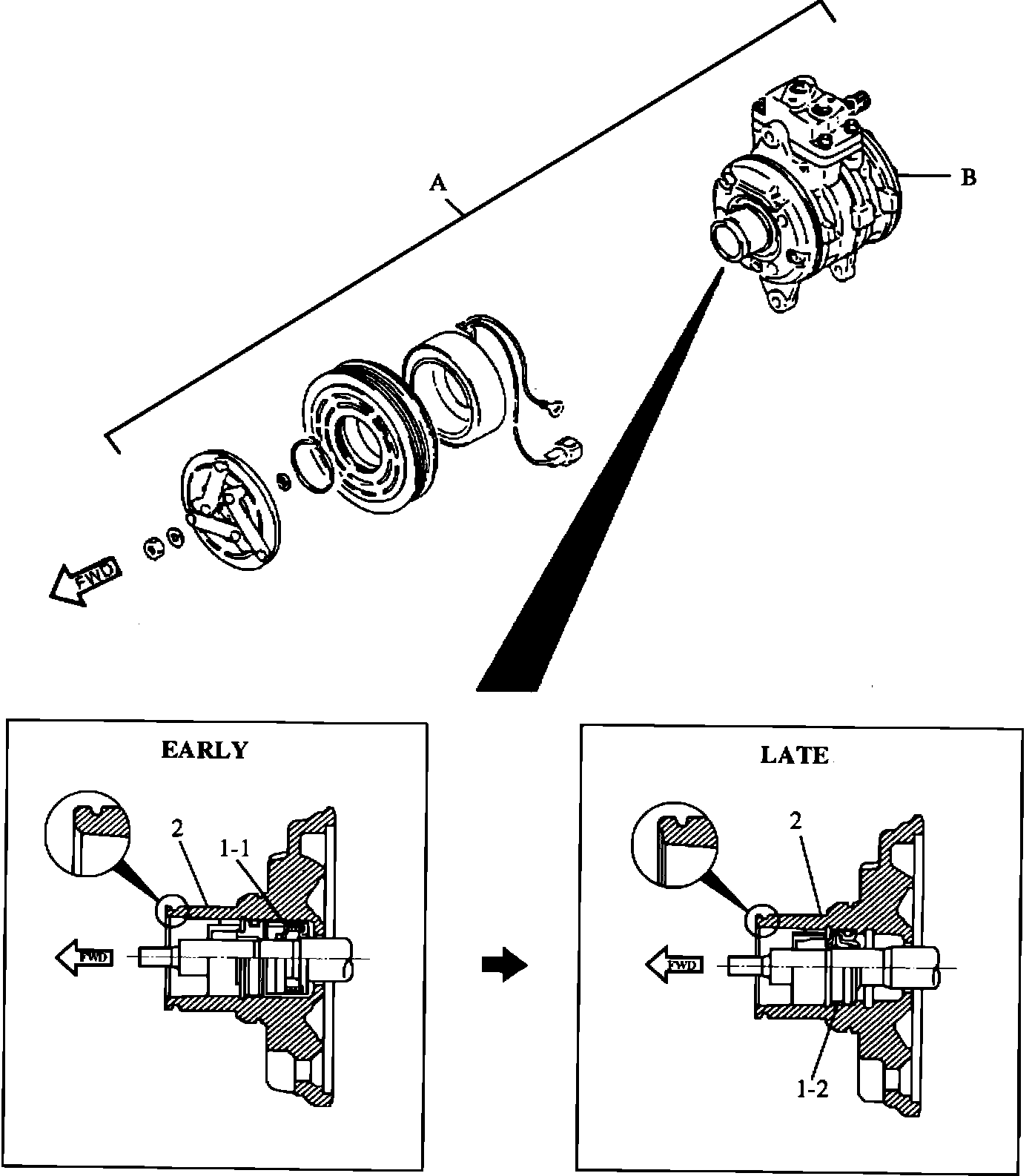 A

B

FWD

EARLY

2

1-1

FWD

LATE

2

FWD

1-2