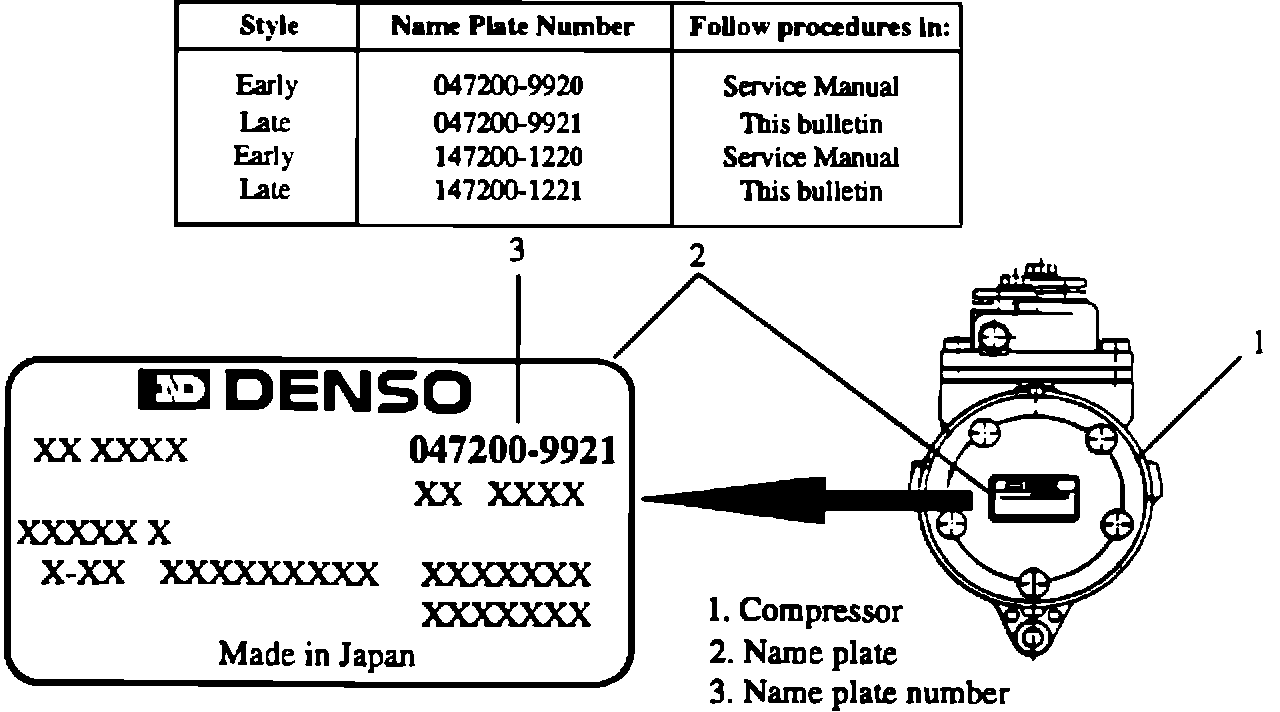 | Style | Name Plate Number | Follow procedures in: |
|---|---|---|
| Early | 047200-9920 | Service Manual |
| Late | 047200-9921 | This bulletin |
| Early | 147200-1220 | Service Manual |
| Late | 147200-1221 | This bulletin |

3
2
1

ND DENSO
XX XXXX
047200-9921
XX XXXX
XXXXX X
X-XX XXXXXXXXX XXXXXXX
XXXXXXX
Made in Japan

1. Compressor
2. Name plate
3. Name plate number