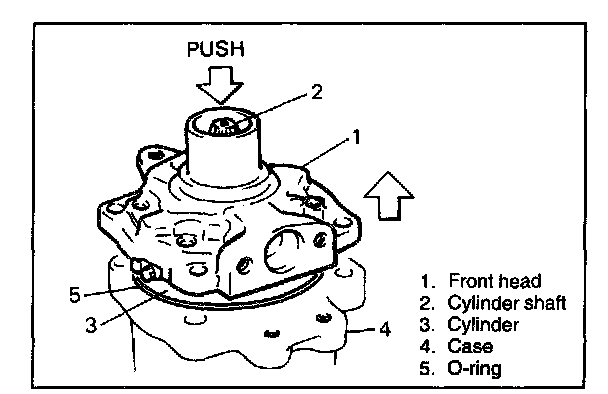 PUSH

2

1

5

3

4

1. Front head
2. Cylinder shaft
3. Cylinder
4. Case
5. O-ring