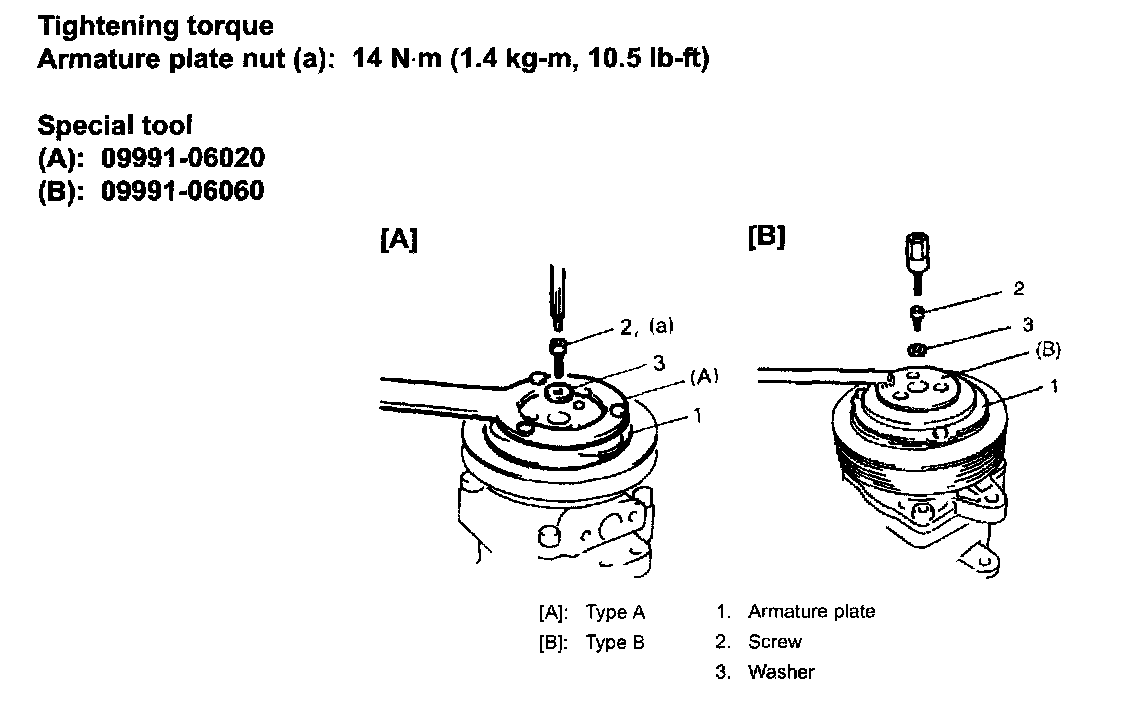 Tightening torque
Armature plate nut (a): 14 N·m (1.4 kg-m, 10.5 lb-ft)

Special tool
(A): 09991-06020
(B): 09991-06060

[A]

2, (a)
3
(A)
1

[B]

2
3
(B)
1

[A]: Type A
[B]: Type B

1. Armature plate
2. Screw
3. Washer