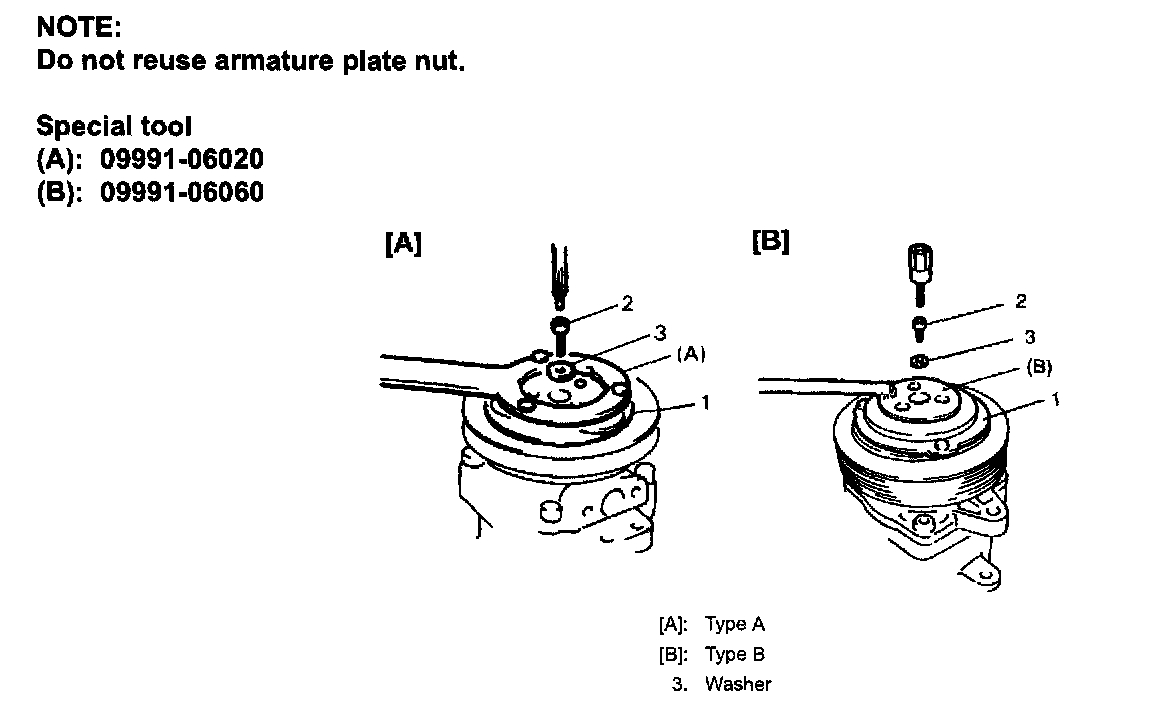 NOTE:
Do not reuse armature plate nut.

Special tool
(A): 09991-06020
(B): 09991-06060

[A]

2
3
(A)
1

[B]

2
3
(B)
1

[A]: Type A
[B]: Type B
3. Washer