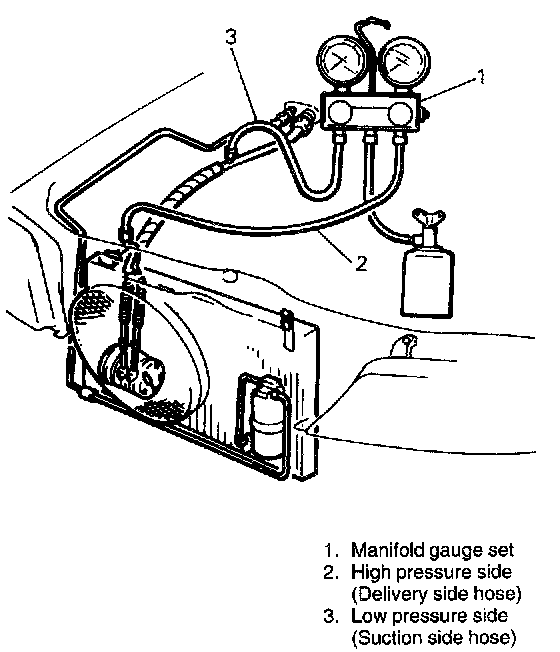 3
1
2

1. Manifold gauge set
2. High pressure side (Delivery side hose)
3. Low pressure side (Suction side hose)