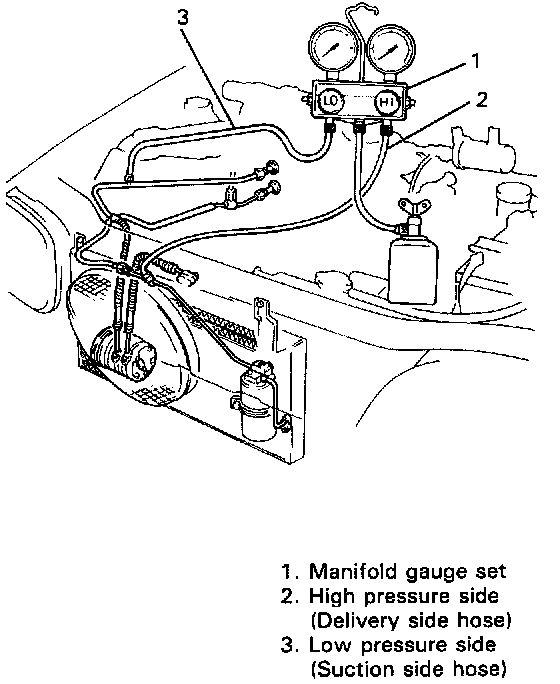 3
1
2
LO
HI

1. Manifold gauge set
2. High pressure side (Delivery side hose)
3. Low pressure side (Suction side hose)