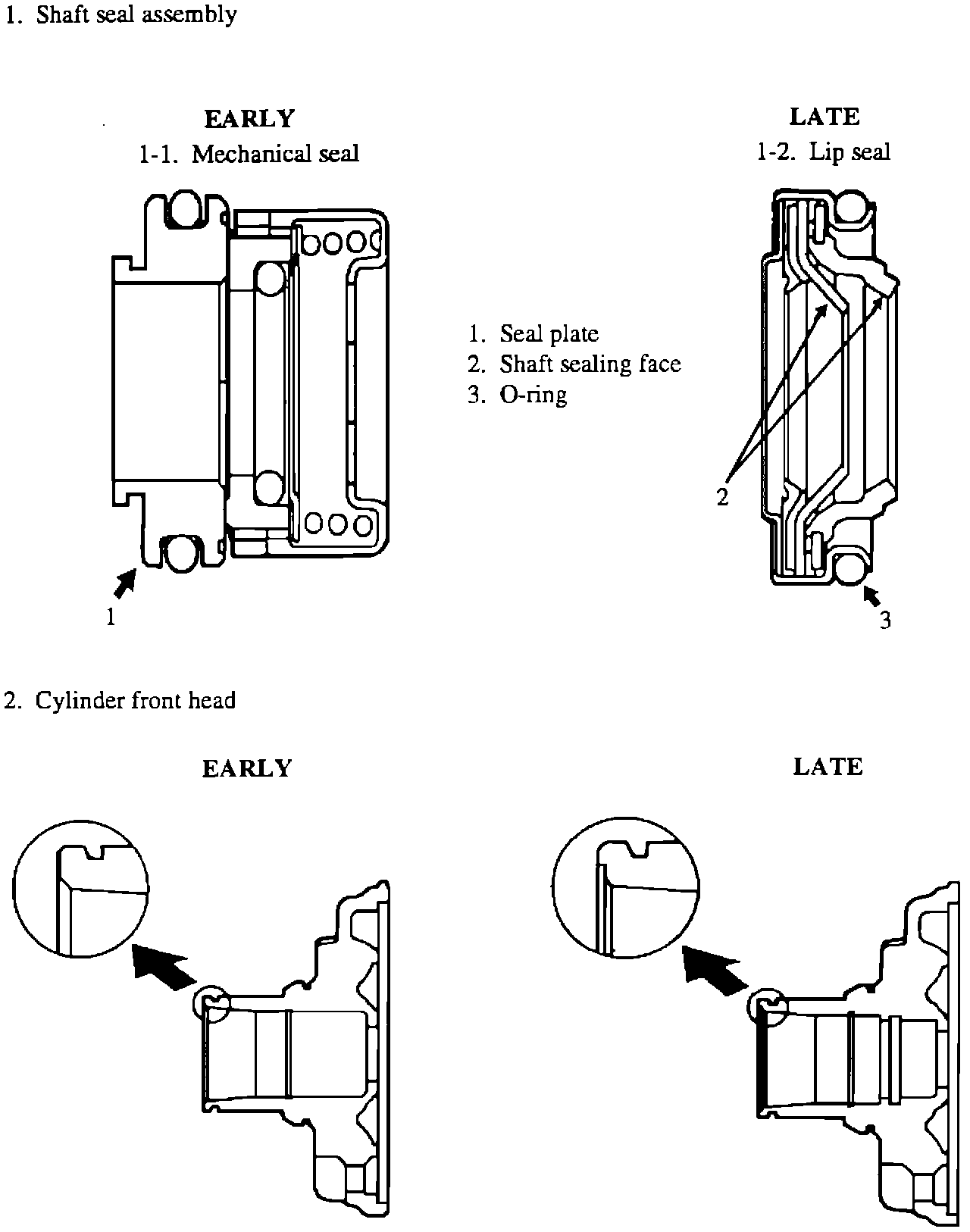 1. Shaft seal assembly

EARLY
1-1. Mechanical seal

LATE
1-2. Lip seal

1. Seal plate
2. Shaft sealing face
3. O-ring

1

2

3

2. Cylinder front head

EARLY

LATE